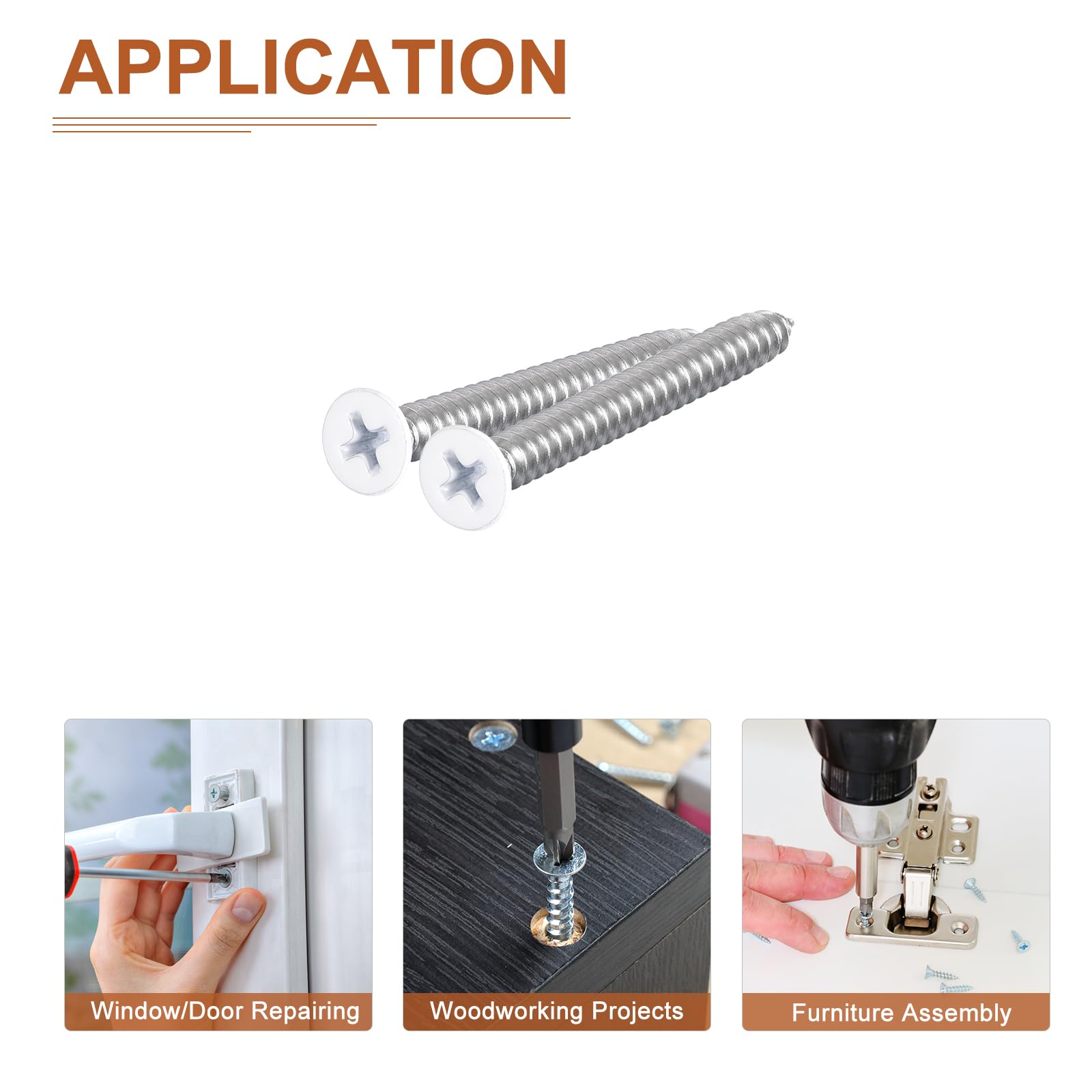 APPLICATION

Window/Door Repairing

Woodworking Projects

Furniture Assembly