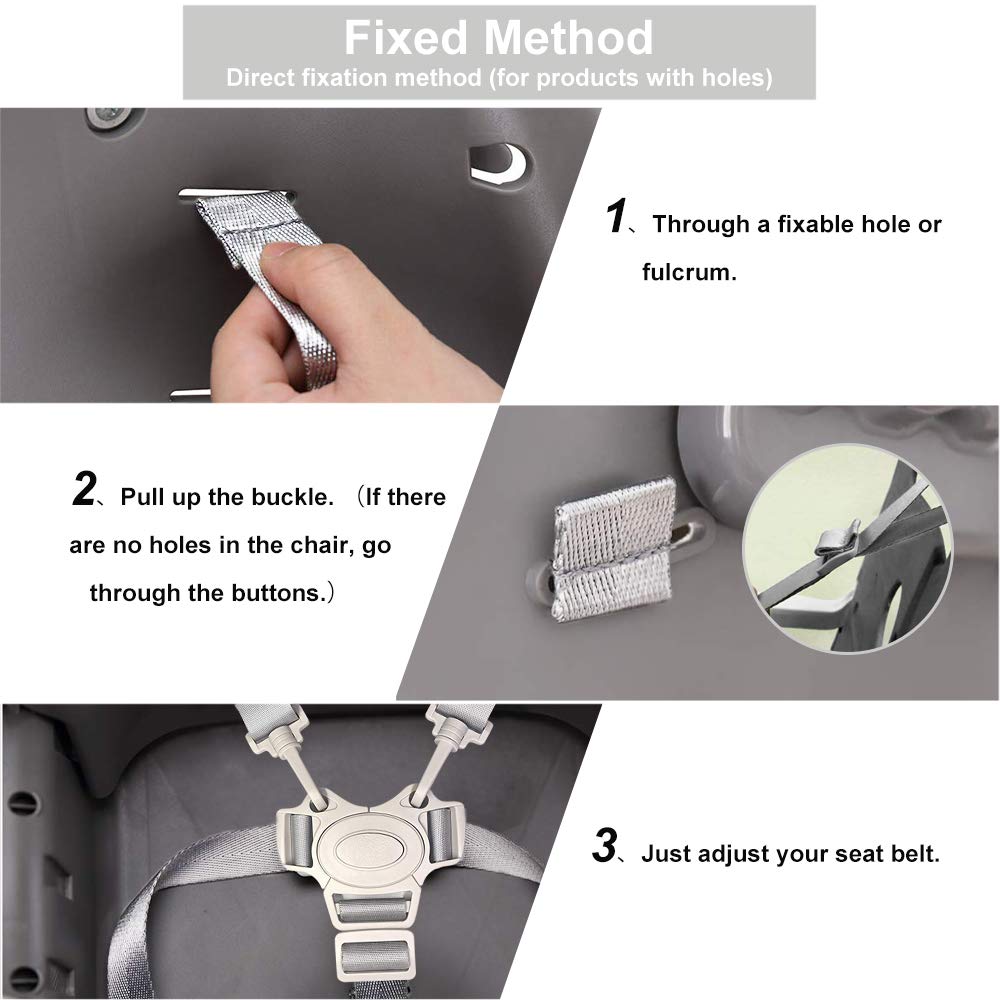 Fixed Method
Direct fixation method (for products with holes)

1、Through a fixable hole or fulcrum.

2、Pull up the buckle. （If there are no holes in the chair, go through the buttons.）

3、Just adjust your seat belt.