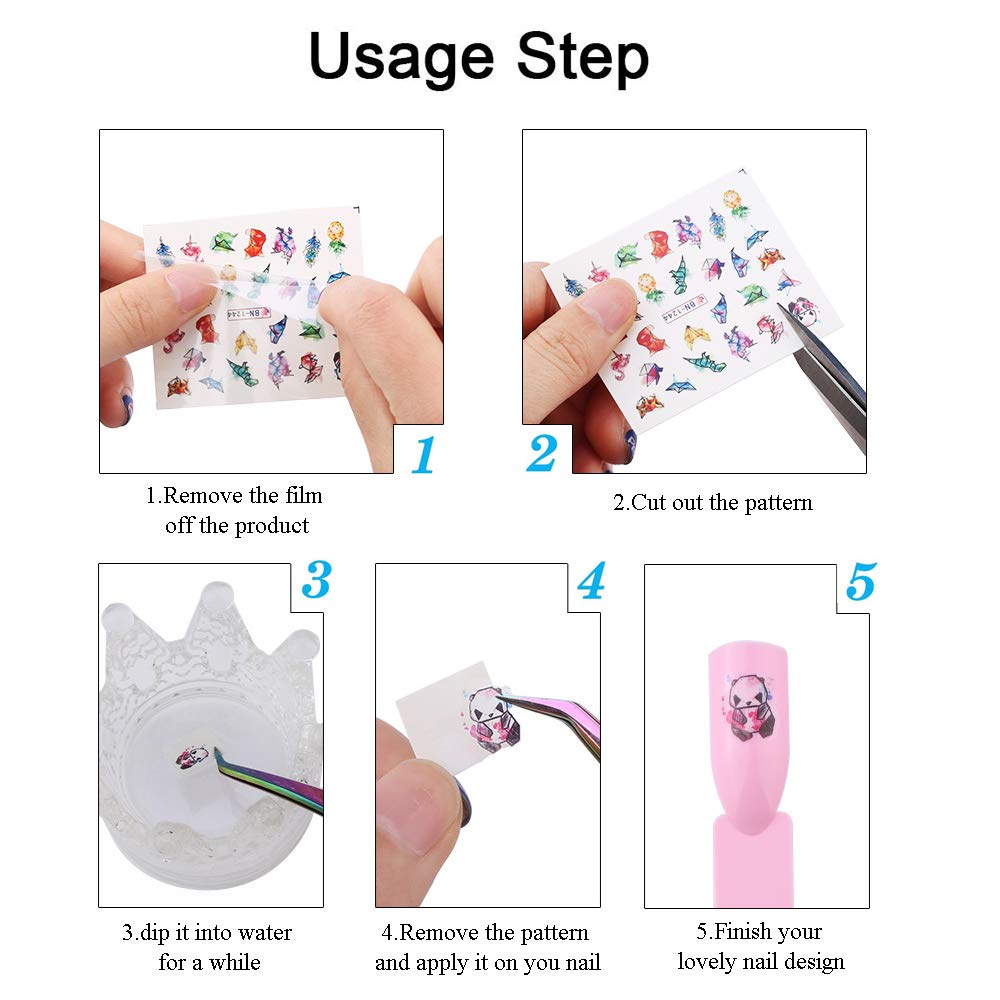 Usage Step

BN-1244

1

1.Remove the film off the product

BN-1244

2

2.Cut out the pattern

3

3.dip it into water for a while

4

4.Remove the pattern and apply it on you nail

5

5.Finish your lovely nail design