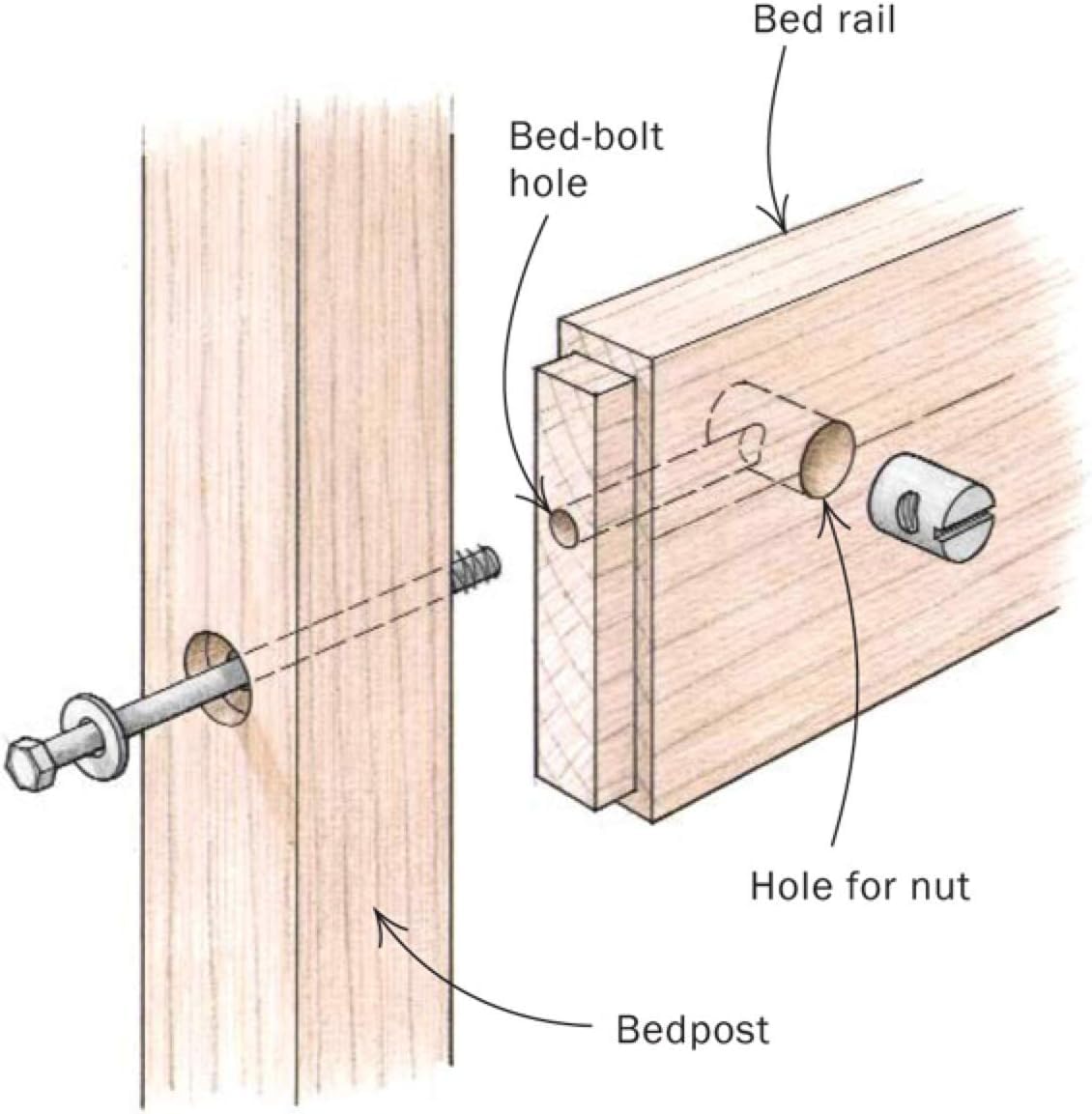 Bed rail

Bed-bolt hole

Hole for nut

Bedpost