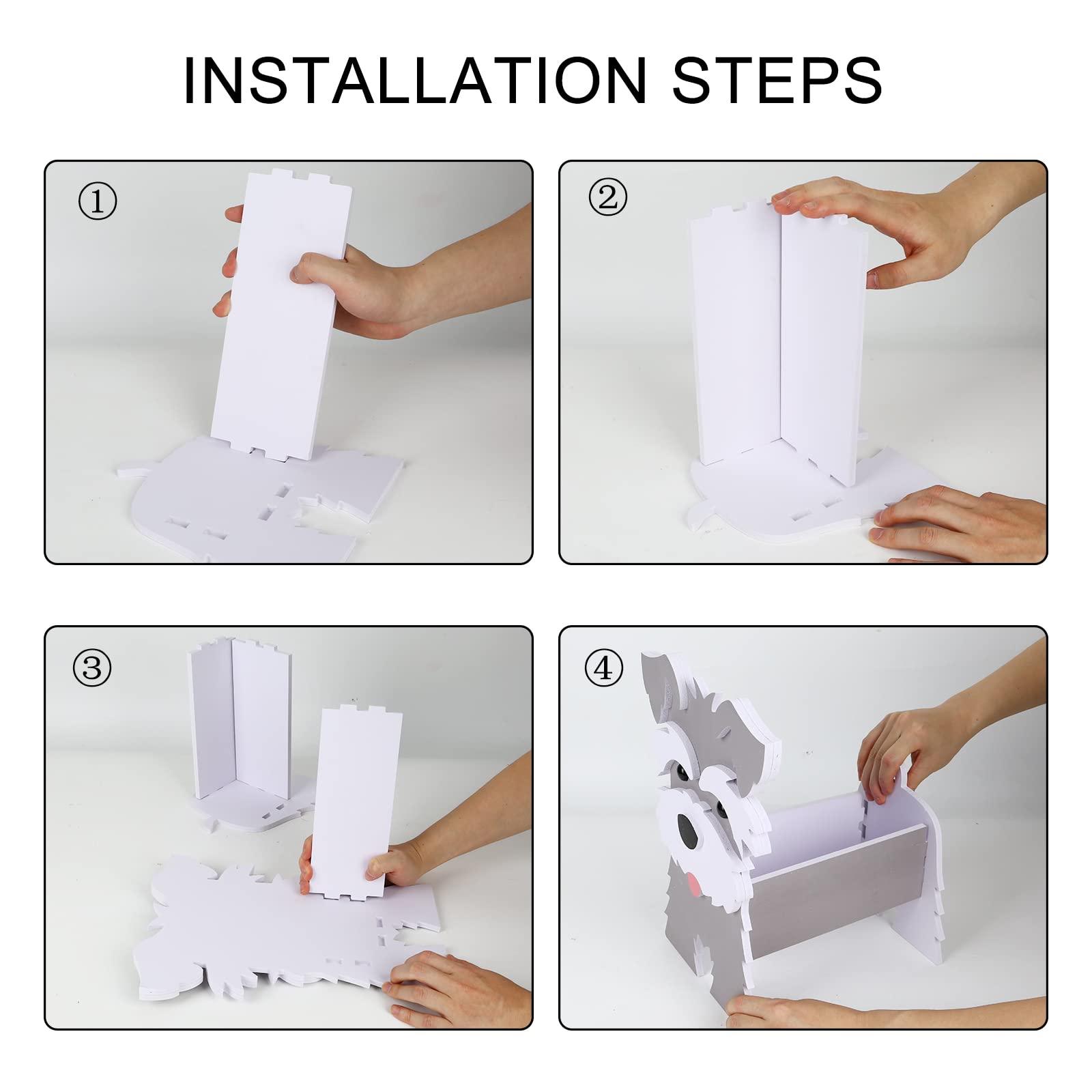 INSTALLATION STEPS

①

②

③

④