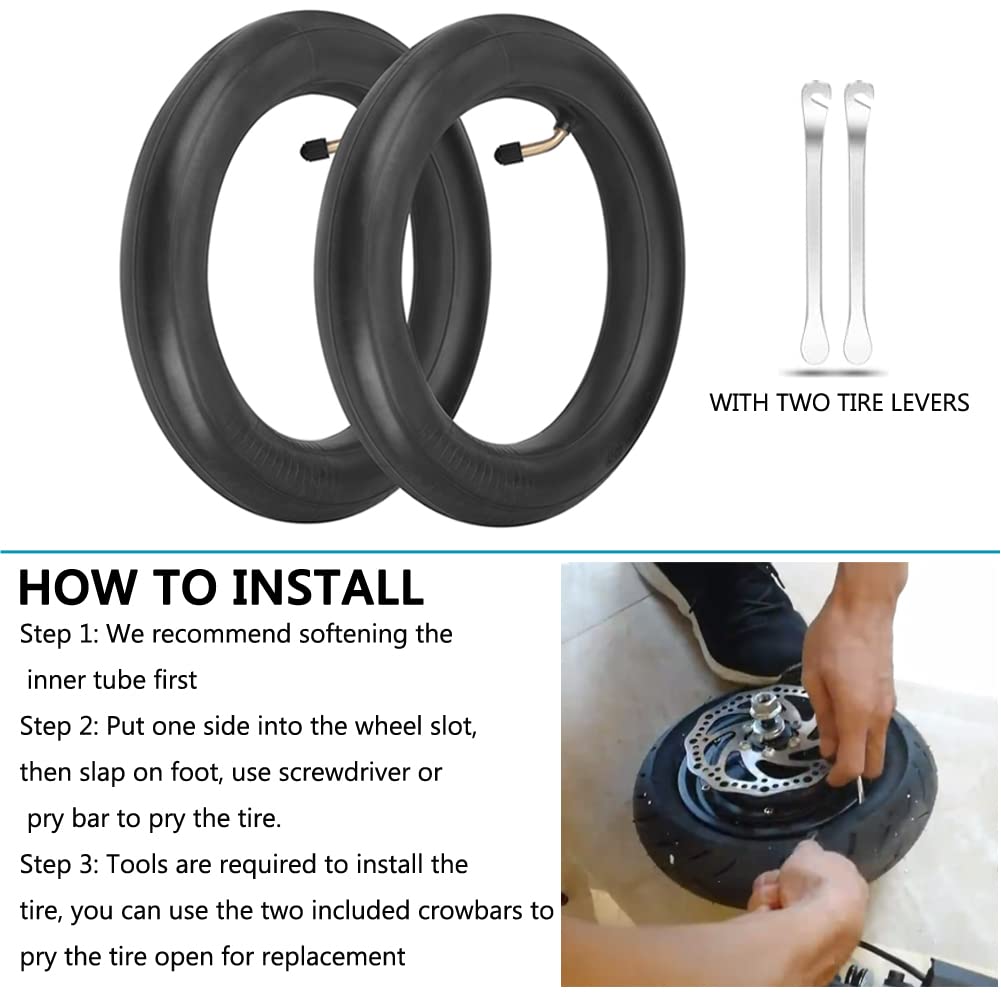 WITH TWO TIRE LEVERS

HOW TO INSTALL

Step 1: We recommend softening the inner tube first

Step 2: Put one side into the wheel slot, then slap on foot, use screwdriver or pry bar to pry the tire.

Step 3: Tools are required to install the tire, you can use the two included crowbars to pry the tire open for replacement