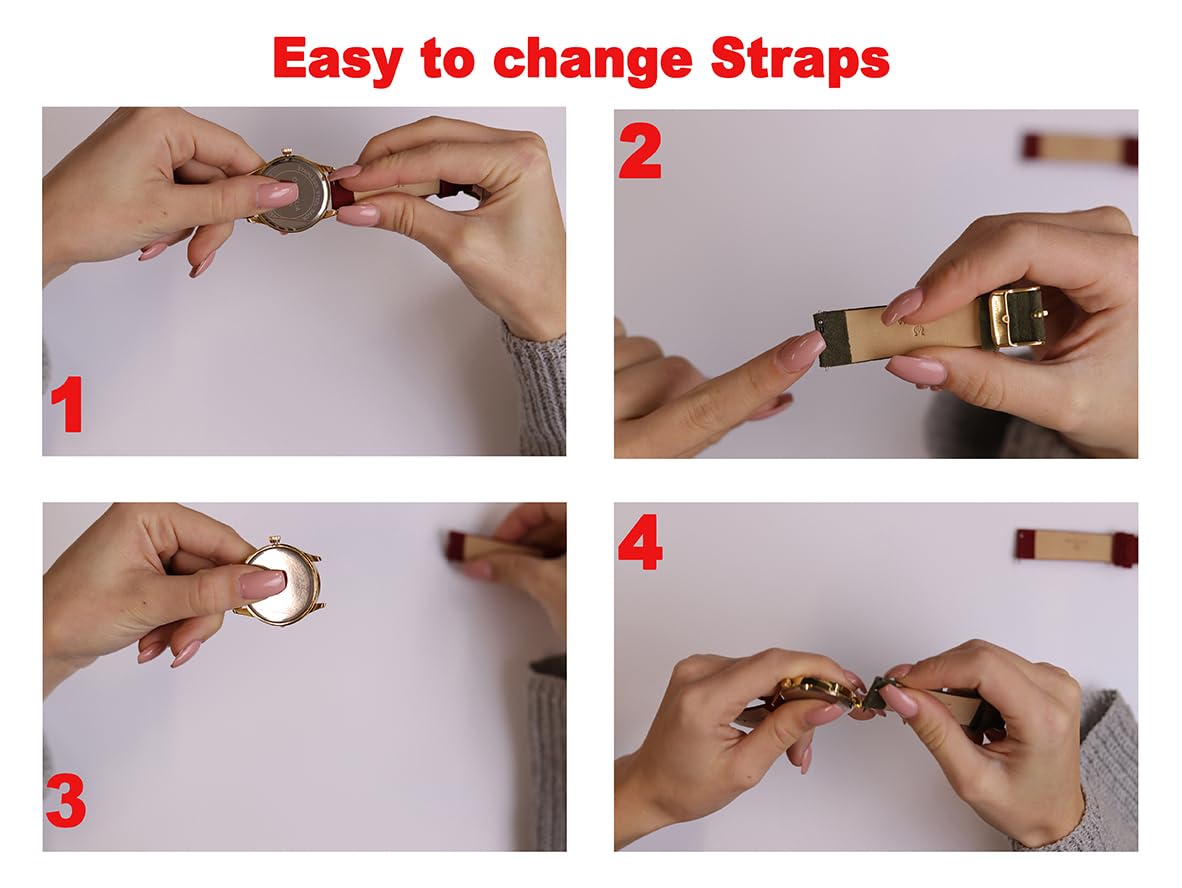 Easy to change Straps

1

2

3

4