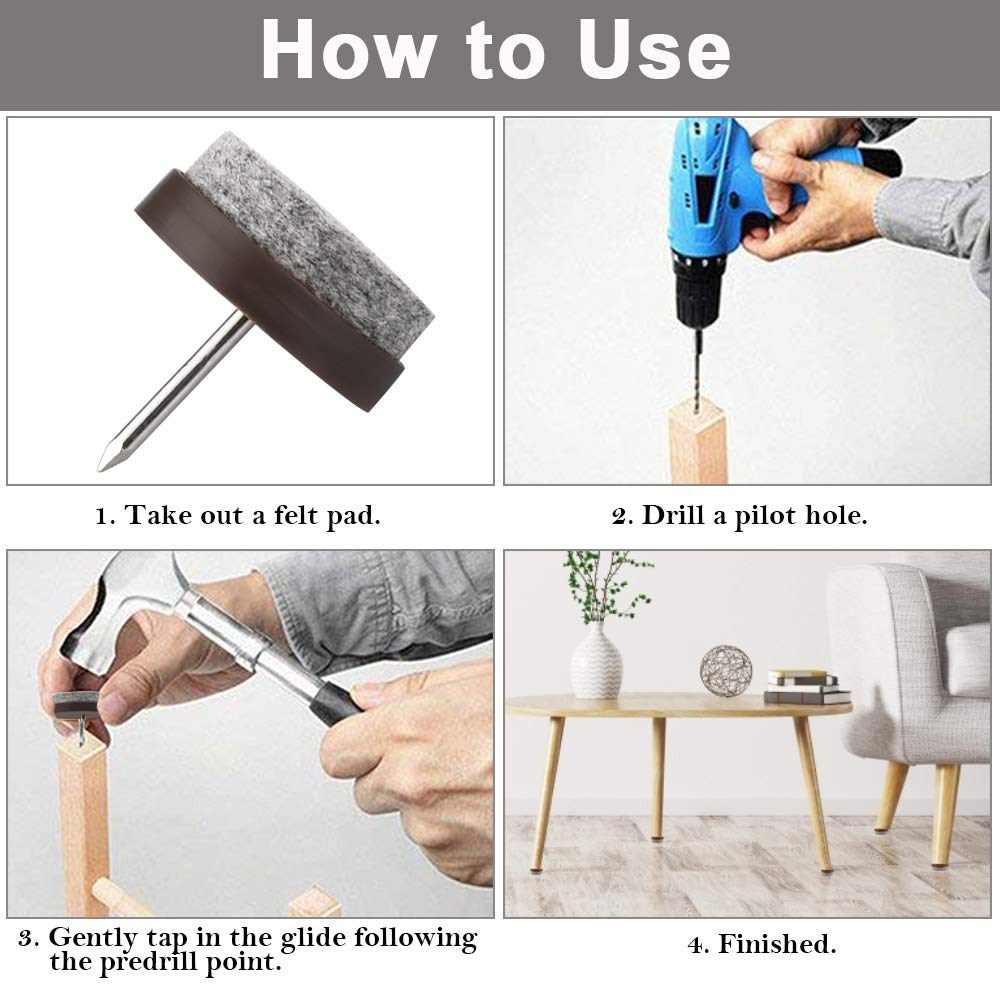 How to Use

1. Take out a felt pad.

2. Drill a pilot hole.

3. Gently tap in the glide following the predrill point.

4. Finished.