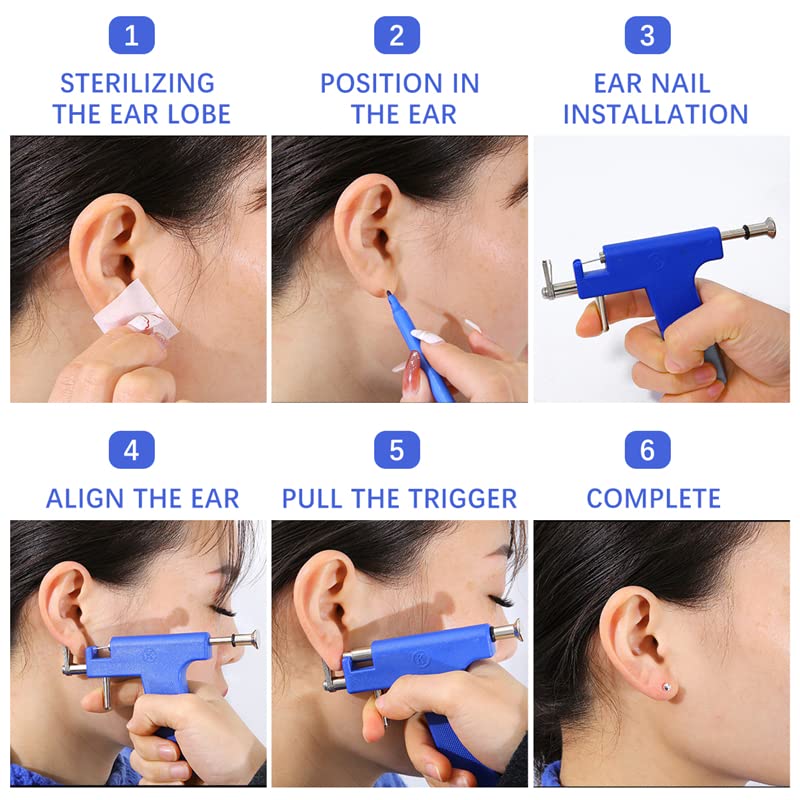 1
STERILIZING THE EAR LOBE

2
POSITION IN THE EAR

3
EAR NAIL INSTALLATION

4
ALIGN THE EAR

5
PULL THE TRIGGER

6
COMPLETE