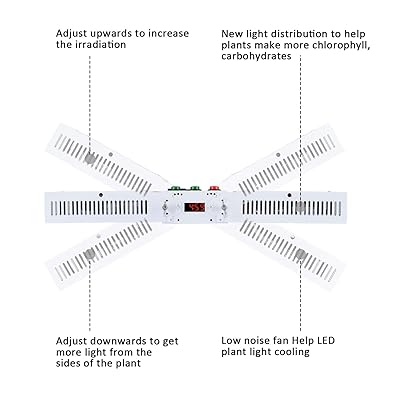 Adjust upwards to increase the irradiation

New light distribution to help plants make more chlorophyll, carbohydrates

455

Adjust downwards to get more light from the sides of the plant

Low noise fan Help LED plant light cooling