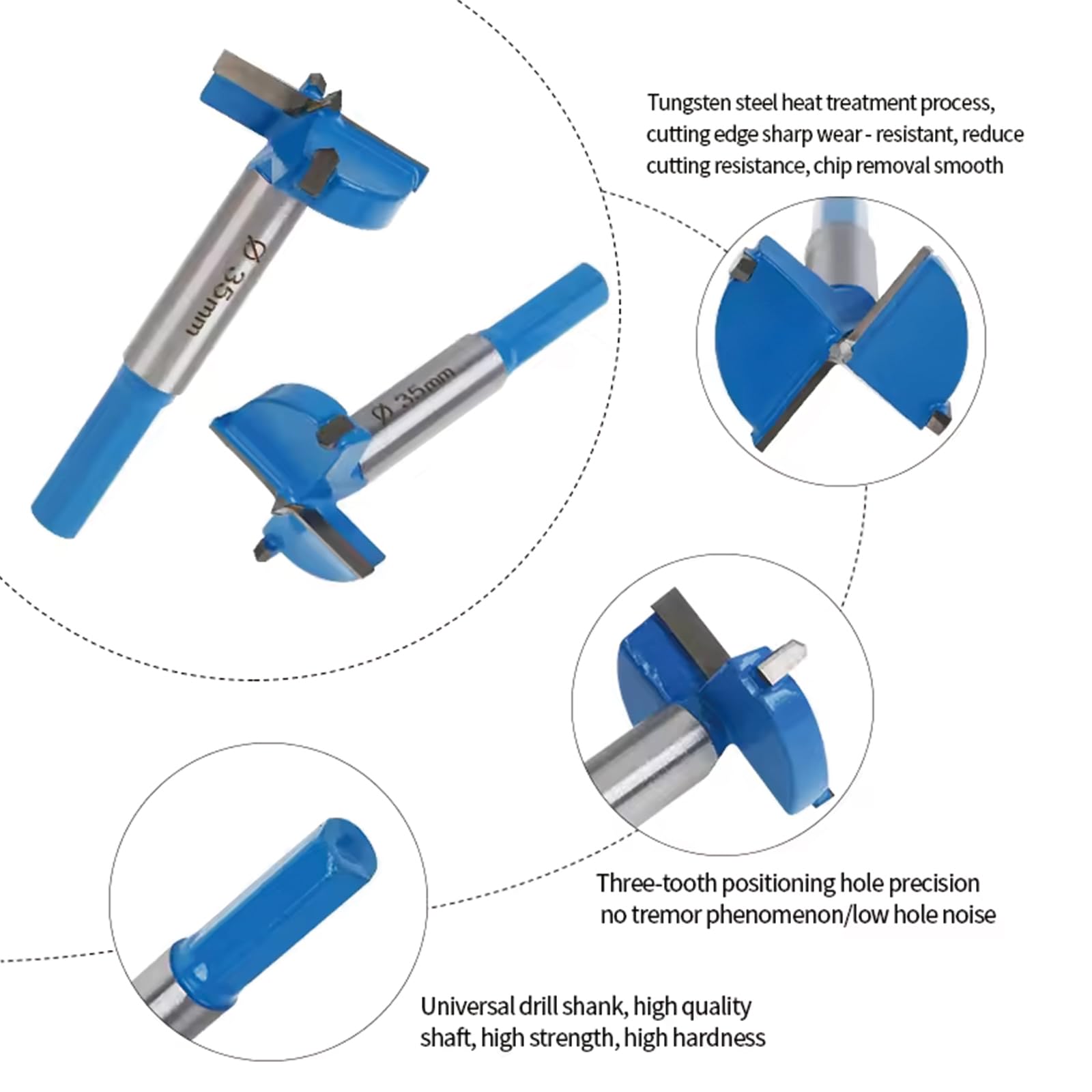 Ø 35mm

Ø 35mm

Tungsten steel heat treatment process, cutting edge sharp wear - resistant, reduce cutting resistance, chip removal smooth

Three-tooth positioning hole precision no tremor phenomenon/low hole noise

Universal drill shank, high quality shaft, high strength, high hardness