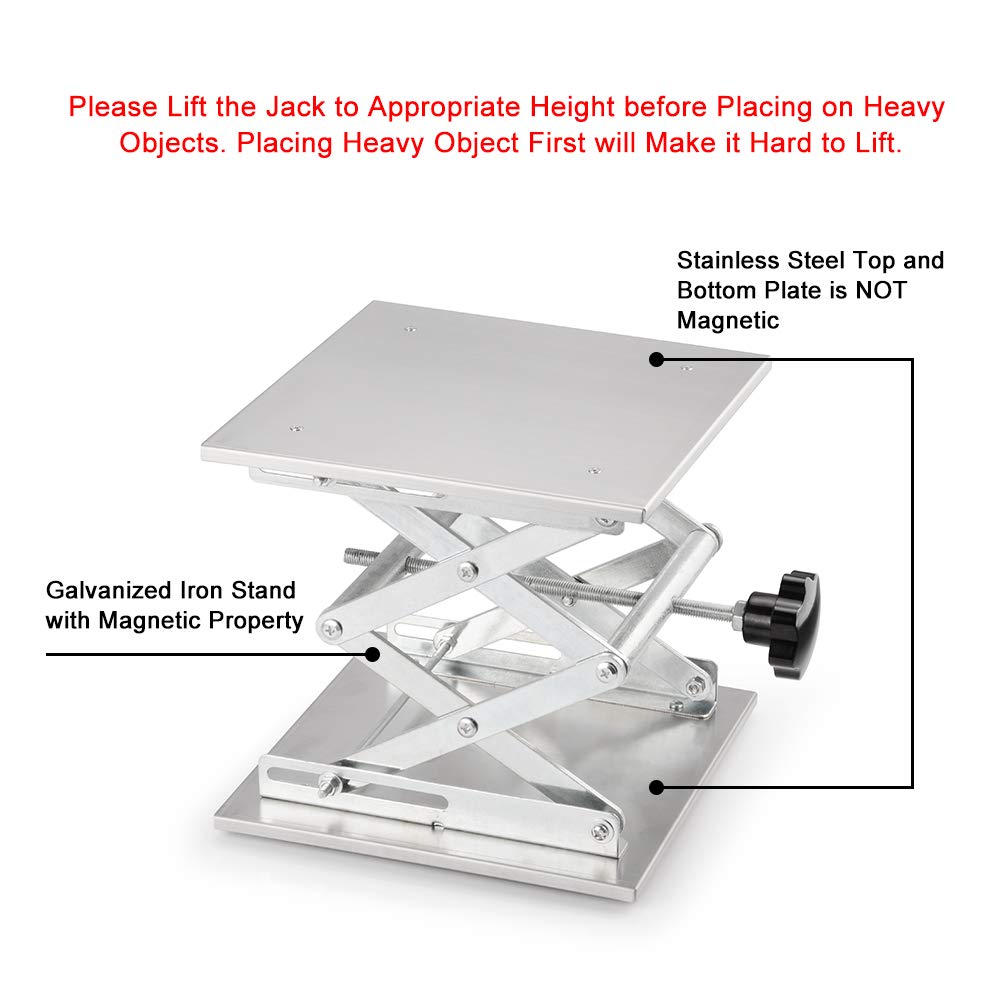 Please Lift the Jack to Appropriate Height before Placing on Heavy Objects. Placing Heavy Object First will Make it Hard to Lift.

Stainless Steel Top and Bottom Plate is NOT Magnetic

Galvanized Iron Stand with Magnetic Property