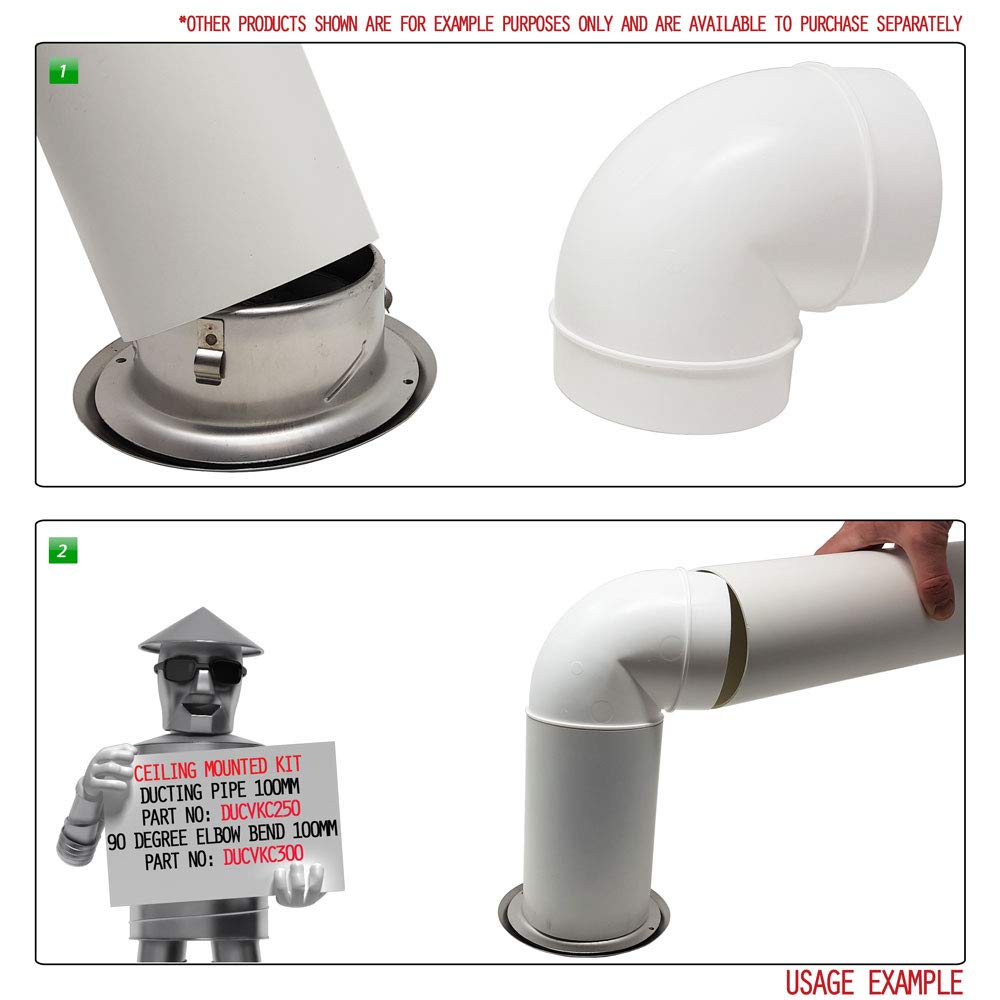 *OTHER PRODUCTS SHOWN ARE FOR EXAMPLE PURPOSES ONLY AND ARE AVAILABLE TO PURCHASE SEPARATELY

1

2

CEILING MOUNTED KIT
DUCTING PIPE 100MM
PART NO: DUCVKC250
90 DEGREE ELBOW BEND 100MM
PART NO: DUCVKC300

USAGE EXAMPLE