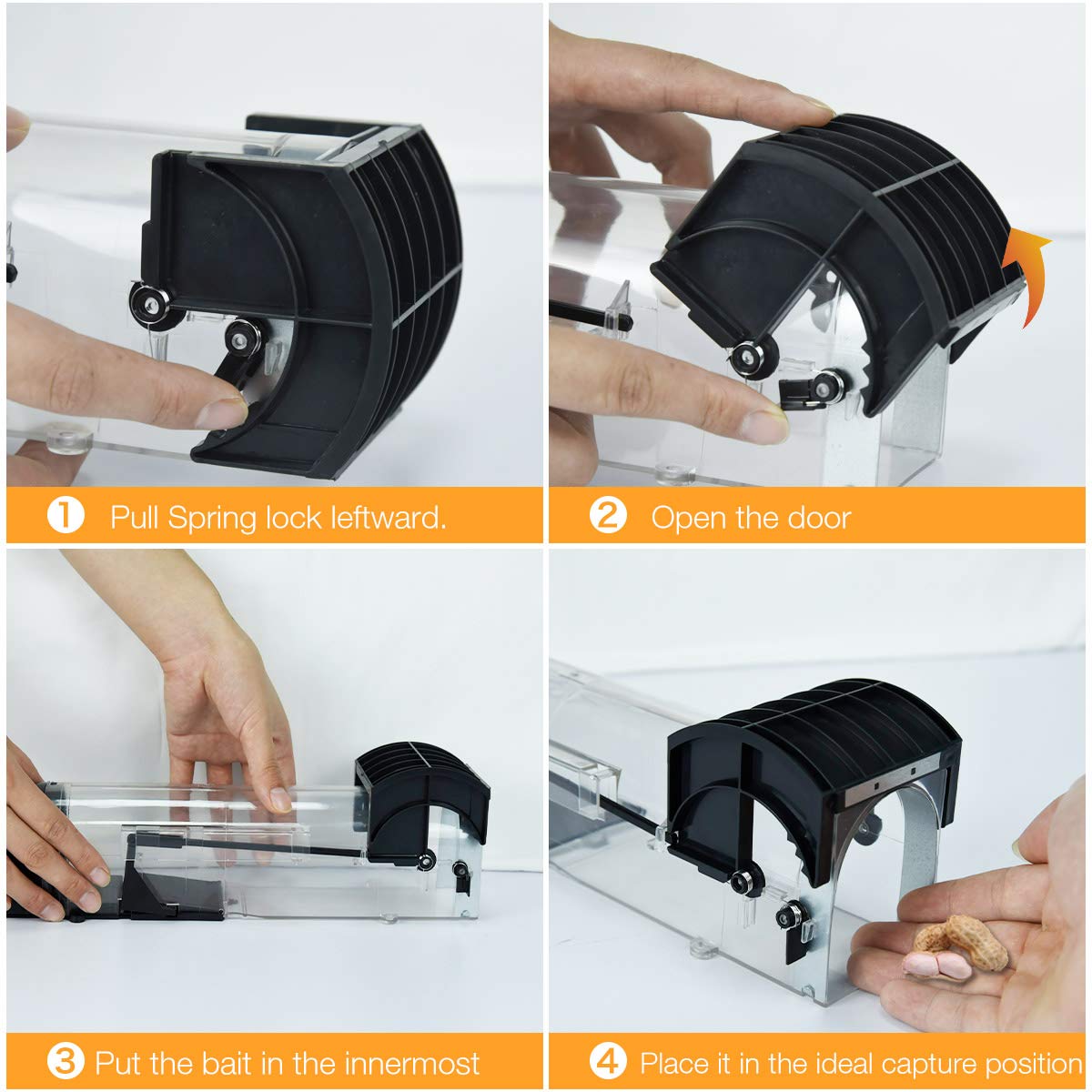 1 Pull Spring lock leftward.

2 Open the door

3 Put the bait in the innermost

4 Place it in the ideal capture position