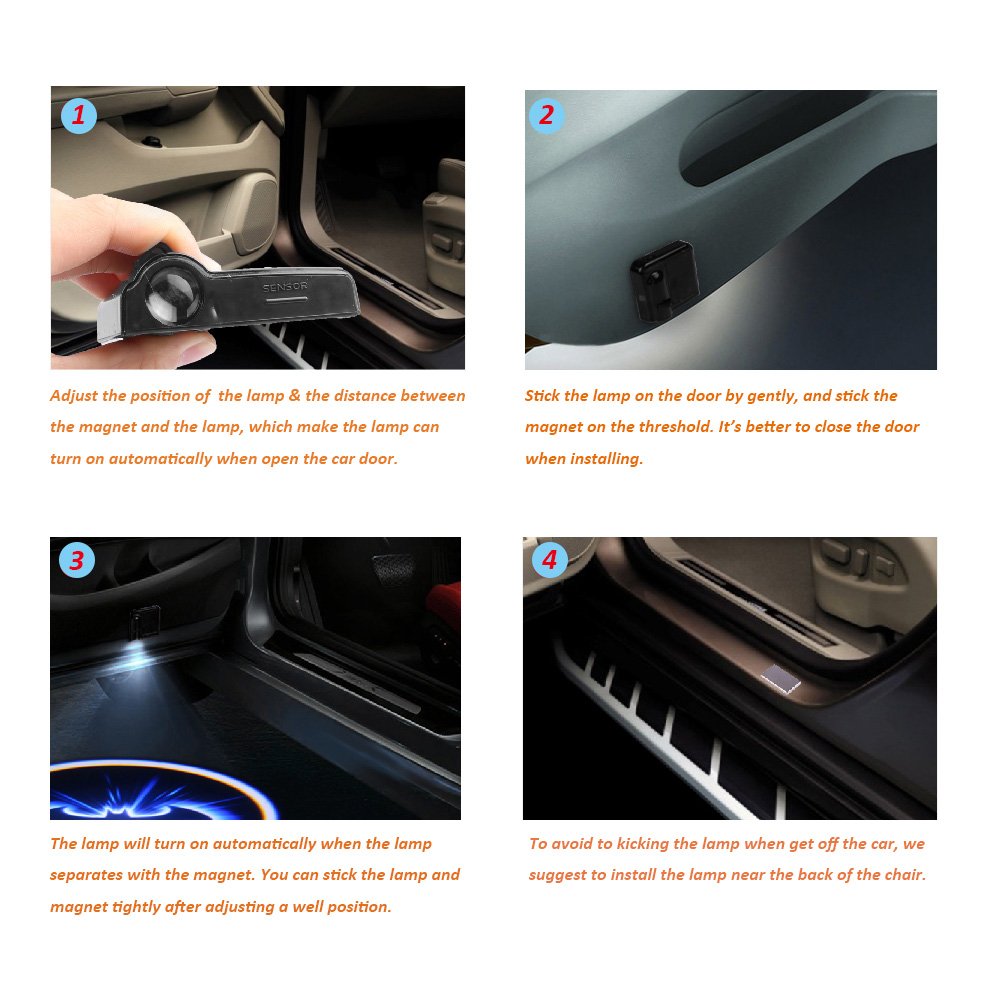 1

SENSOR

Adjust the position of the lamp & the distance between the magnet and the lamp, which make the lamp can turn on automatically when open the car door.

2

Stick the lamp on the door by gently, and stick the magnet on the threshold. It's better to close the door when installing.

3

The lamp will turn on automatically when the lamp separates with the magnet. You can stick the lamp and magnet tightly after adjusting a well position.

4

To avoid to kicking the lamp when get off the car, we suggest to install the lamp near the back of the chair.