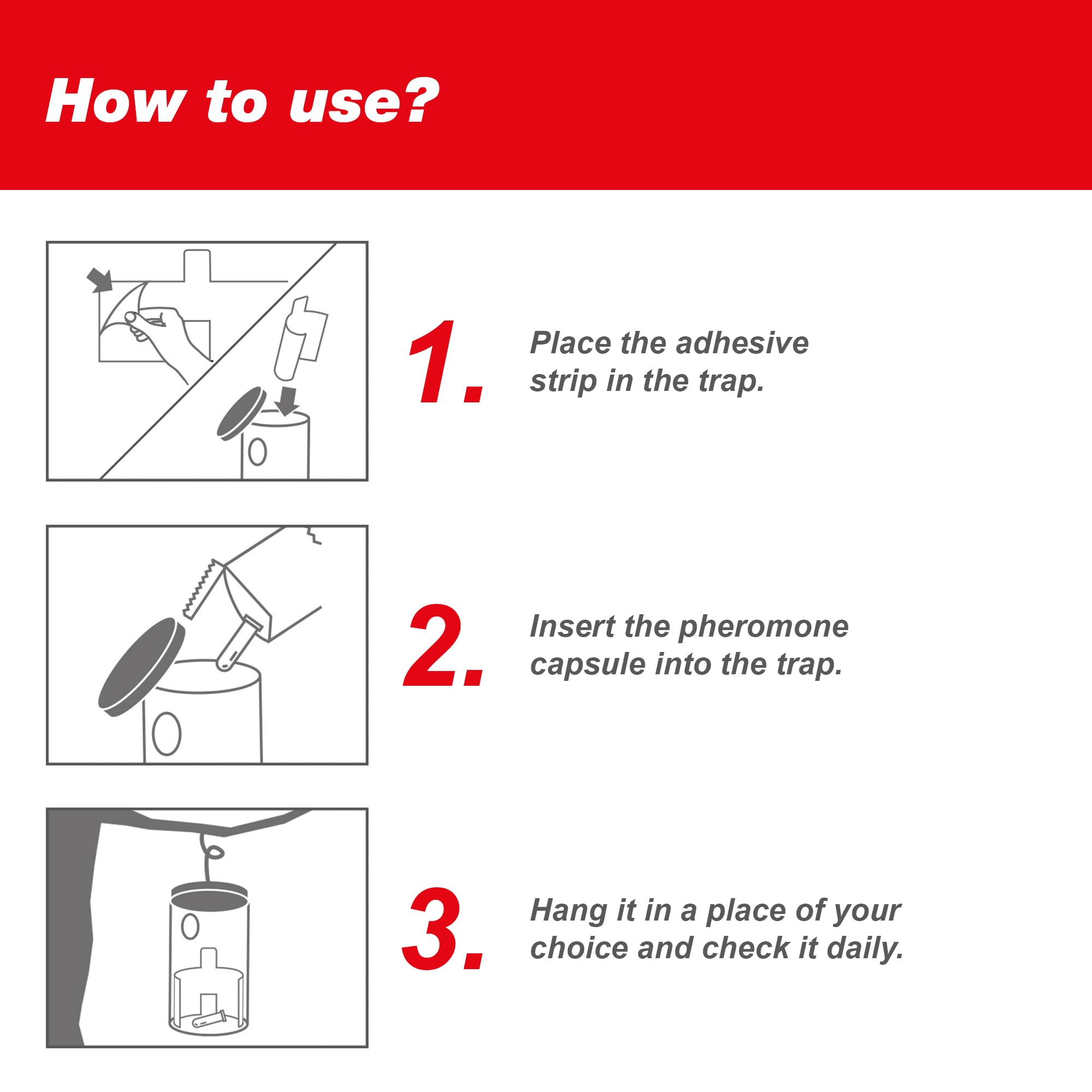 How to use?

1. Place the adhesive strip in the trap.

2. Insert the pheromone capsule into the trap.

3. Hang it in a place of your choice and check it daily.