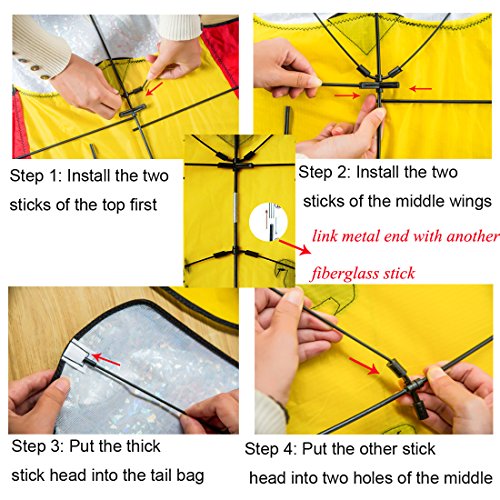 Step 1: Install the two sticks of the top first

Step 2: Install the two sticks of the middle wings

link metal end with another fiberglass stick

Step 3: Put the thick stick head into the tail bag

Step 4: Put the other stick head into two holes of the middle