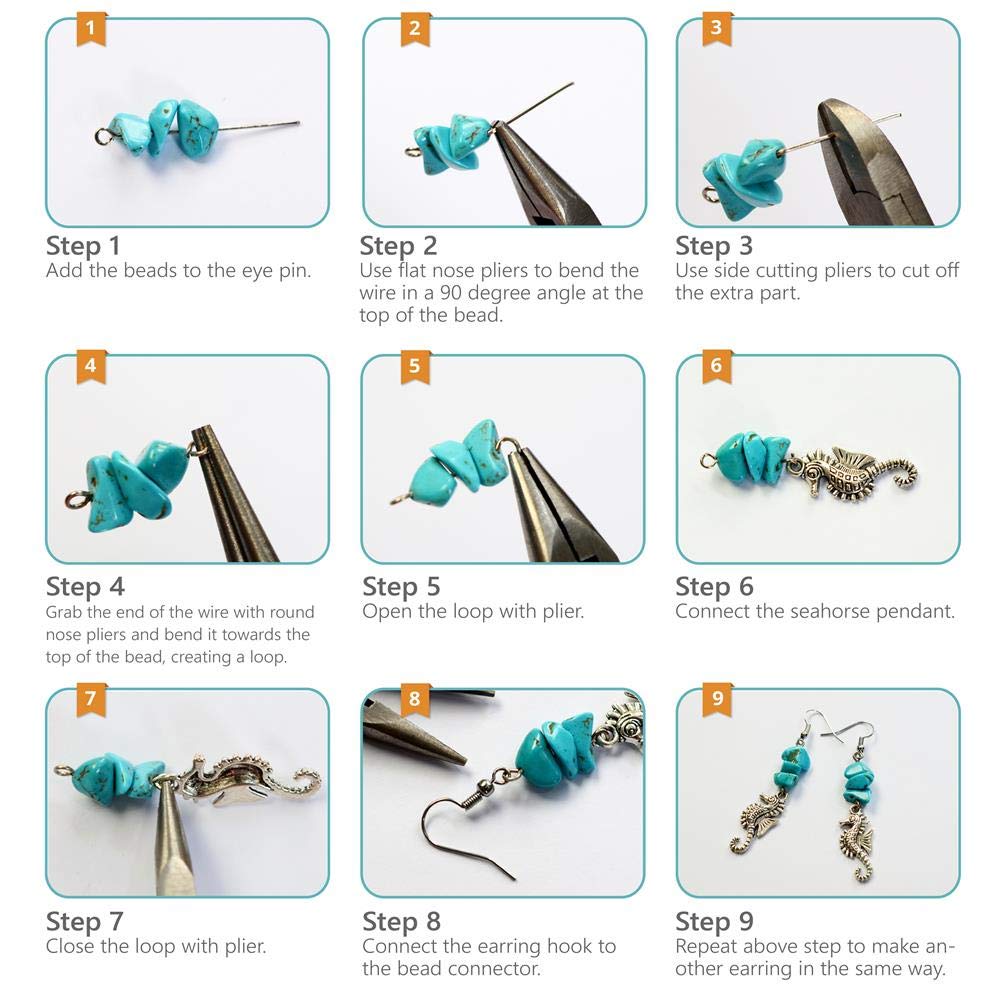 1

Step 1
Add the beads to the eye pin.

2

Step 2
Use flat nose pliers to bend the wire in a 90 degree angle at the top of the bead.

3

Step 3
Use side cutting pliers to cut off the extra part.

4

Step 4
Grab the end of the wire with round nose pliers and bend it towards the top of the bead, creating a loop.

5

Step 5
Open the loop with plier.

6

Step 6
Connect the seahorse pendant.

7

Step 7
Close the loop with plier.

8

Step 8
Connect the earring hook to the bead connector.

9

Step 9
Repeat above step to make another earring in the same way.