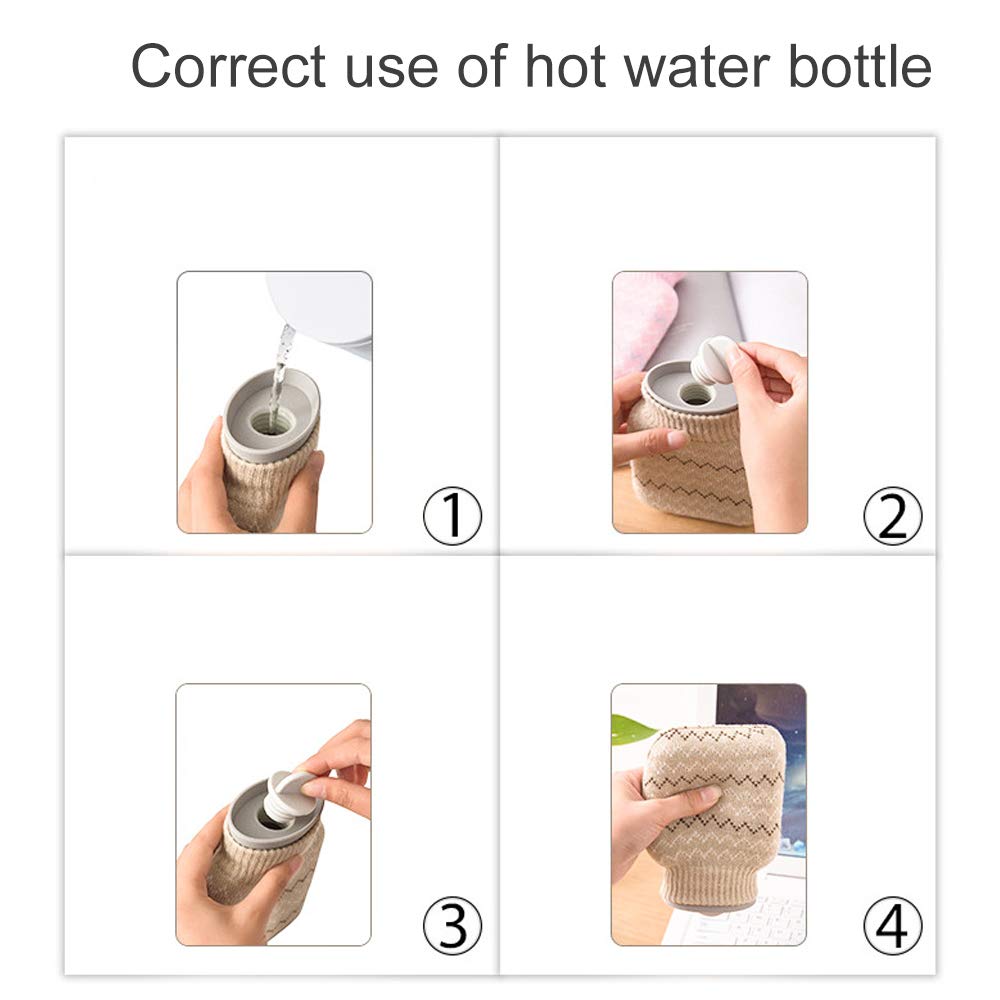 Correct use of hot water bottle

①

②

③

④