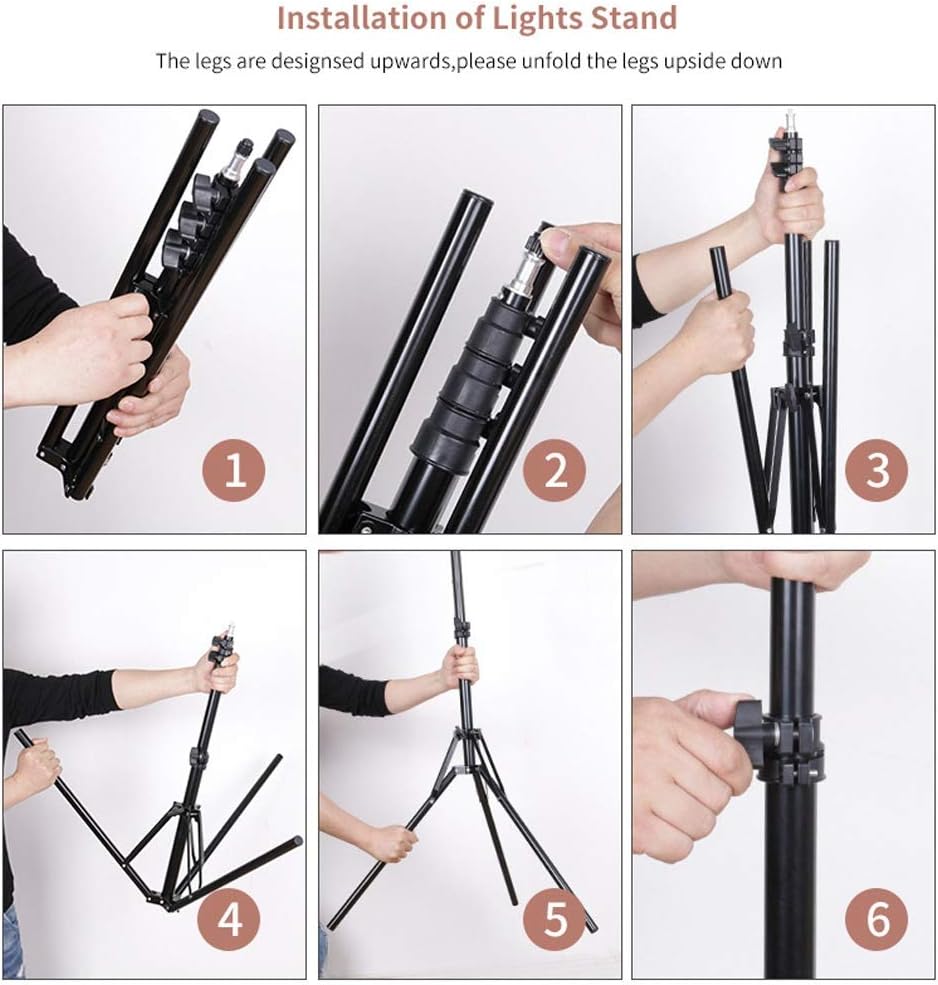 Installation of Lights Stand

The legs are designsed upwards,please unfold the legs upside down

1

2

3

4

5

6