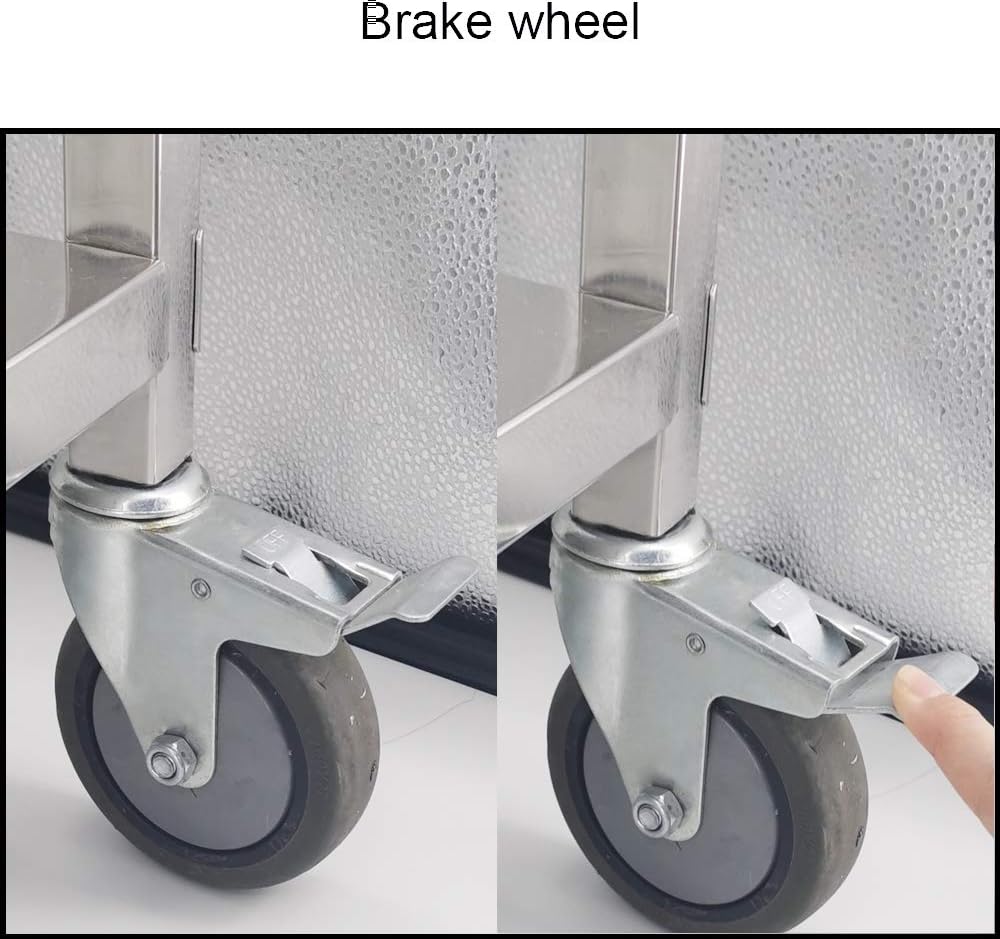 Brake wheel