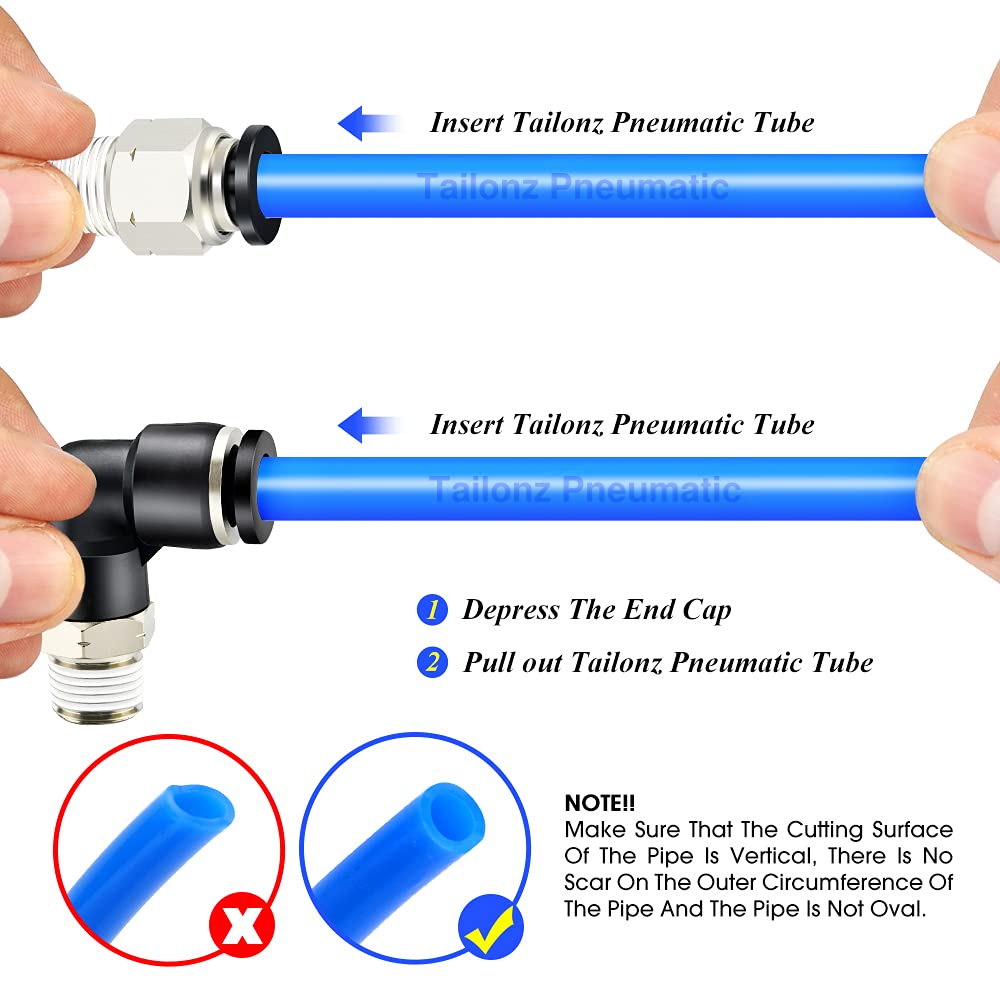 Insert Tailonz Pneumatic Tube

Tailonz Pneumatic

Insert Tailonz Pneumatic Tube

Tailonz Pneumatic

1 Depress The End Cap

2 Pull out Tailonz Pneumatic Tube

NOTE!!
Make Sure That The Cutting Surface Of The Pipe Is Vertical, There Is No Scar On The Outer Circumference Of The Pipe And The Pipe Is Not Oval.