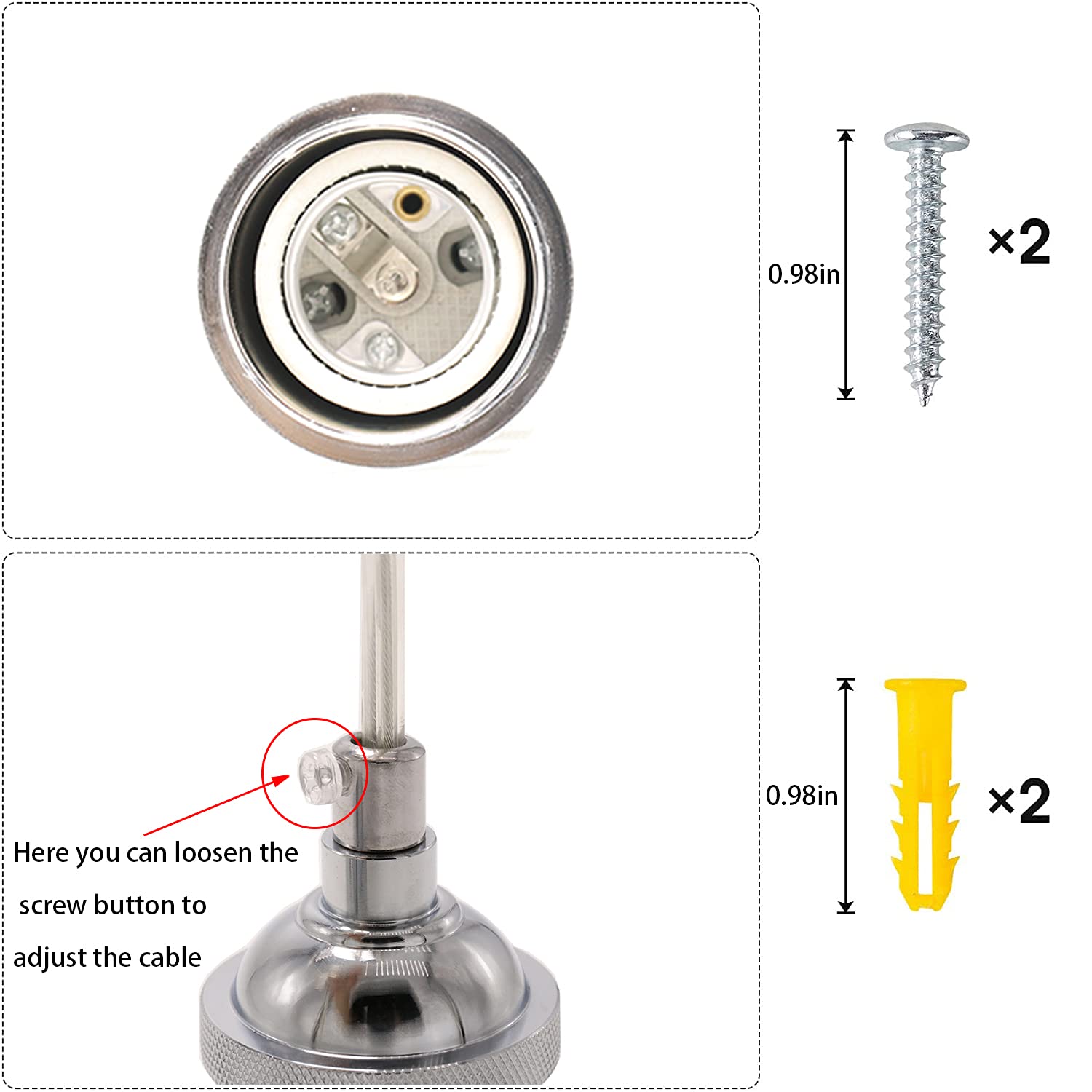 0.98in

×2

Here you can loosen the screw button to adjust the cable

0.98in

×2