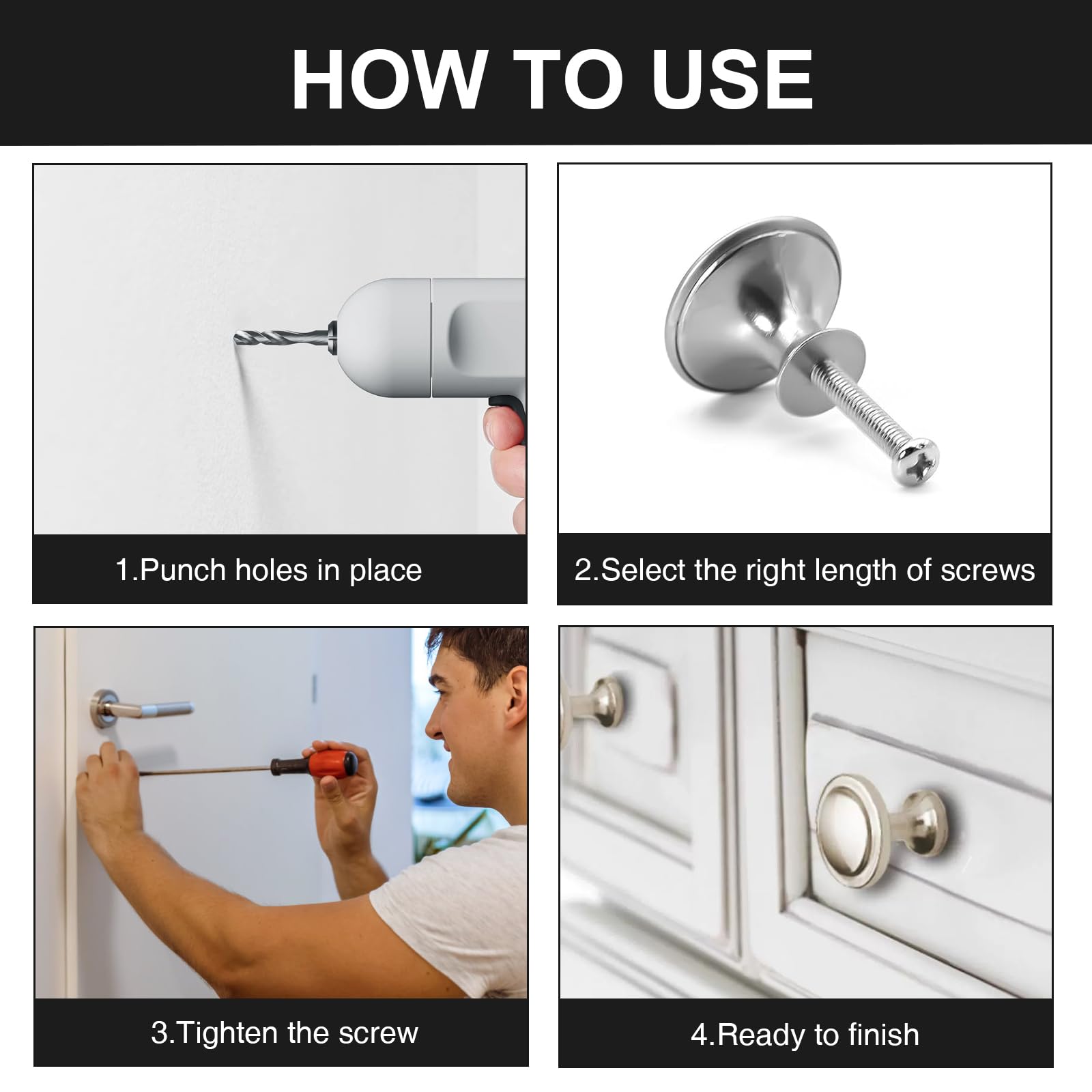 HOW TO USE

1.Punch holes in place

2.Select the right length of screws

3.Tighten the screw

4.Ready to finish