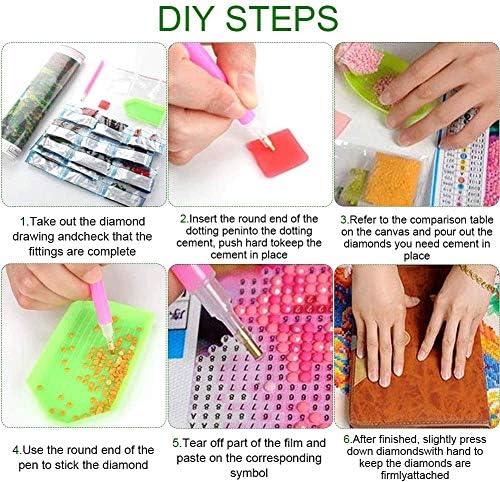 DIY STEPS

1.Take out the diamond drawing andcheck that the fittings are complete

2.Insert the round end of the dotting peninto the dotting cement, push hard tokeep the cement in place

3.Refer to the comparison table on the canvas and pour out the diamonds you need cement in place

4.Use the round end of the pen to stick the diamond

5.Tear off part of the film and paste on the corresponding symbol

6.After finished, slightly press down diamondswith hand to keep the diamonds are firmlyattached