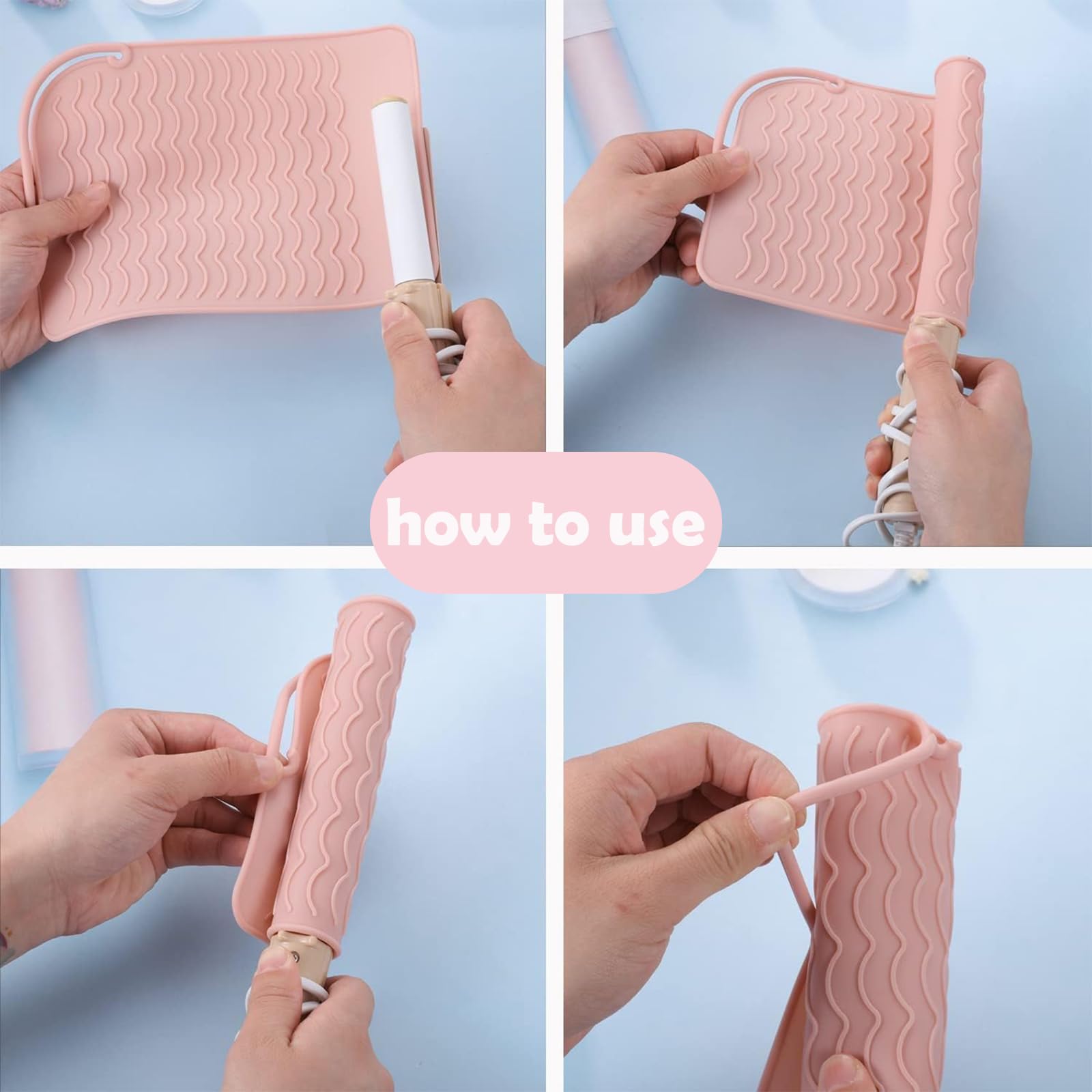 how to use