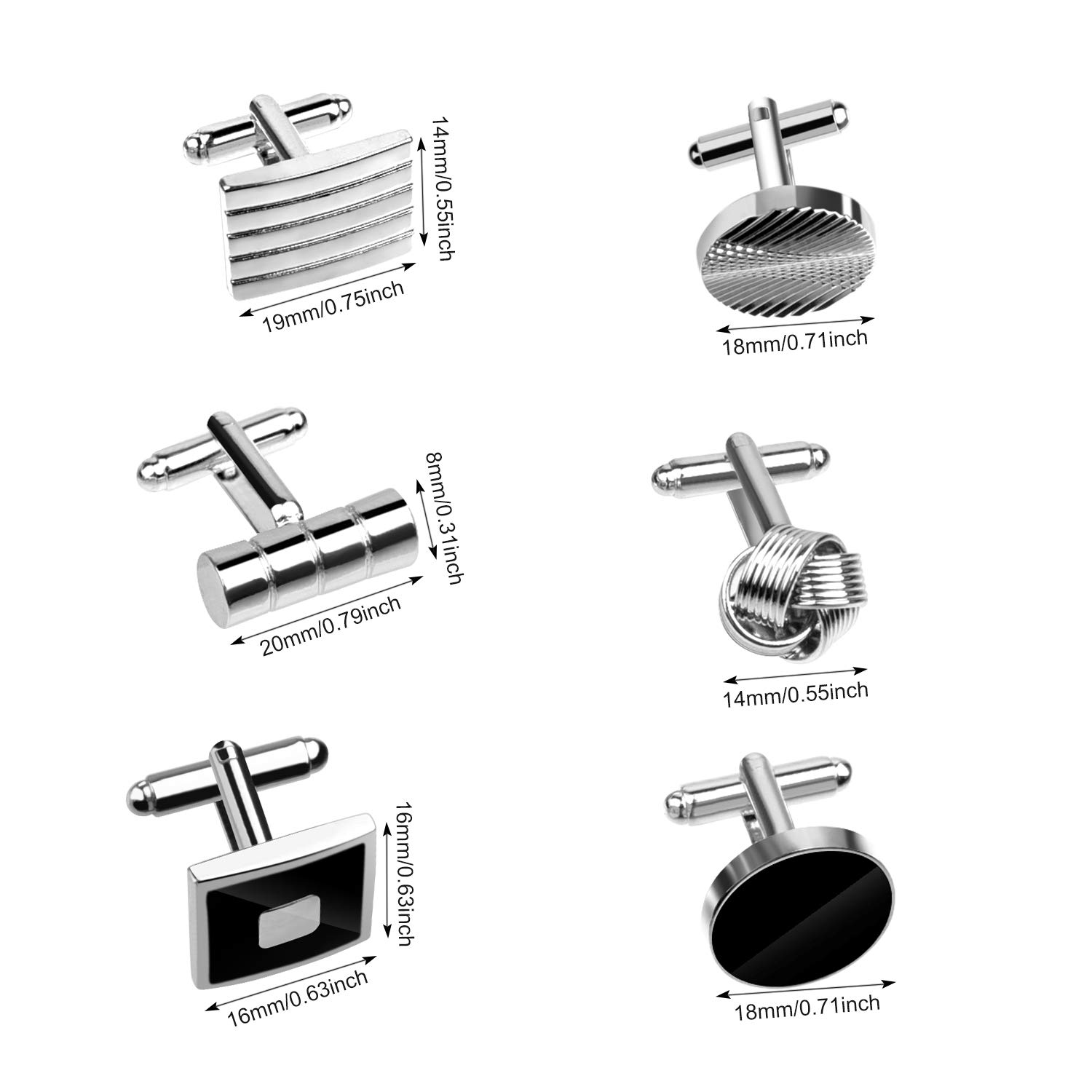 14mm/0.55inch

19mm/0.75inch

18mm/0.71inch

8mm/0.31inch

20mm/0.79inch

14mm/0.55inch

16mm/0.63inch

16mm/0.63inch

18mm/0.71inch