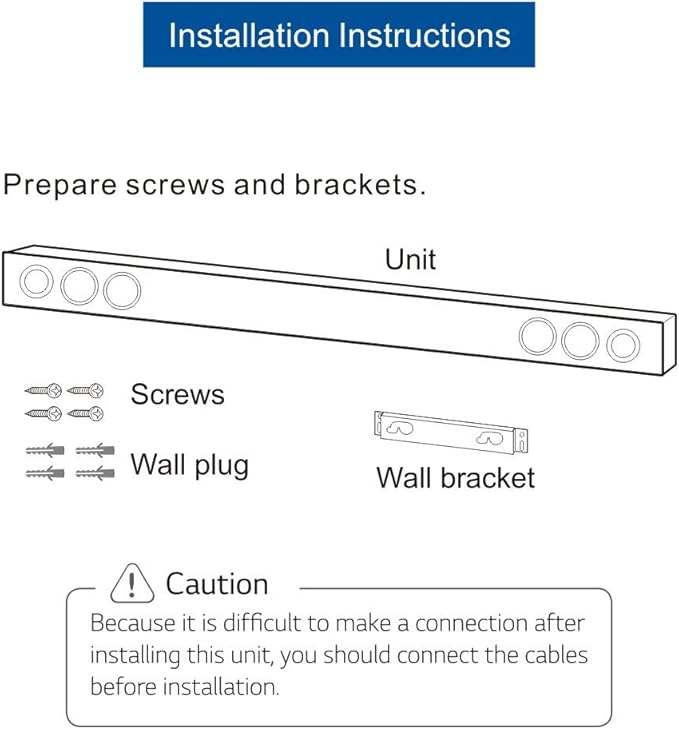 Installation Instructions

Prepare screws and brackets.

Unit

Screws

Wall plug

Wall bracket

Caution

Because it is difficult to make a connection after installing this unit, you should connect the cables before installation.