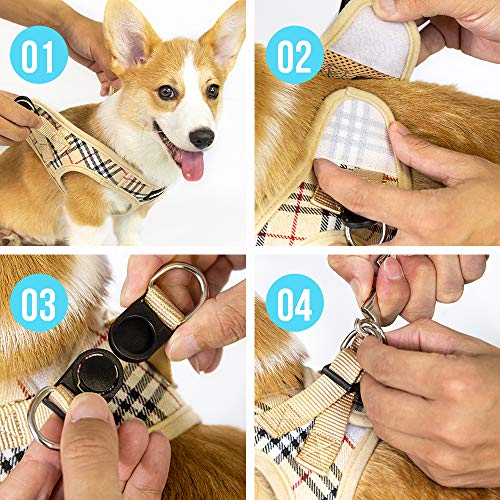 01

02

03

04