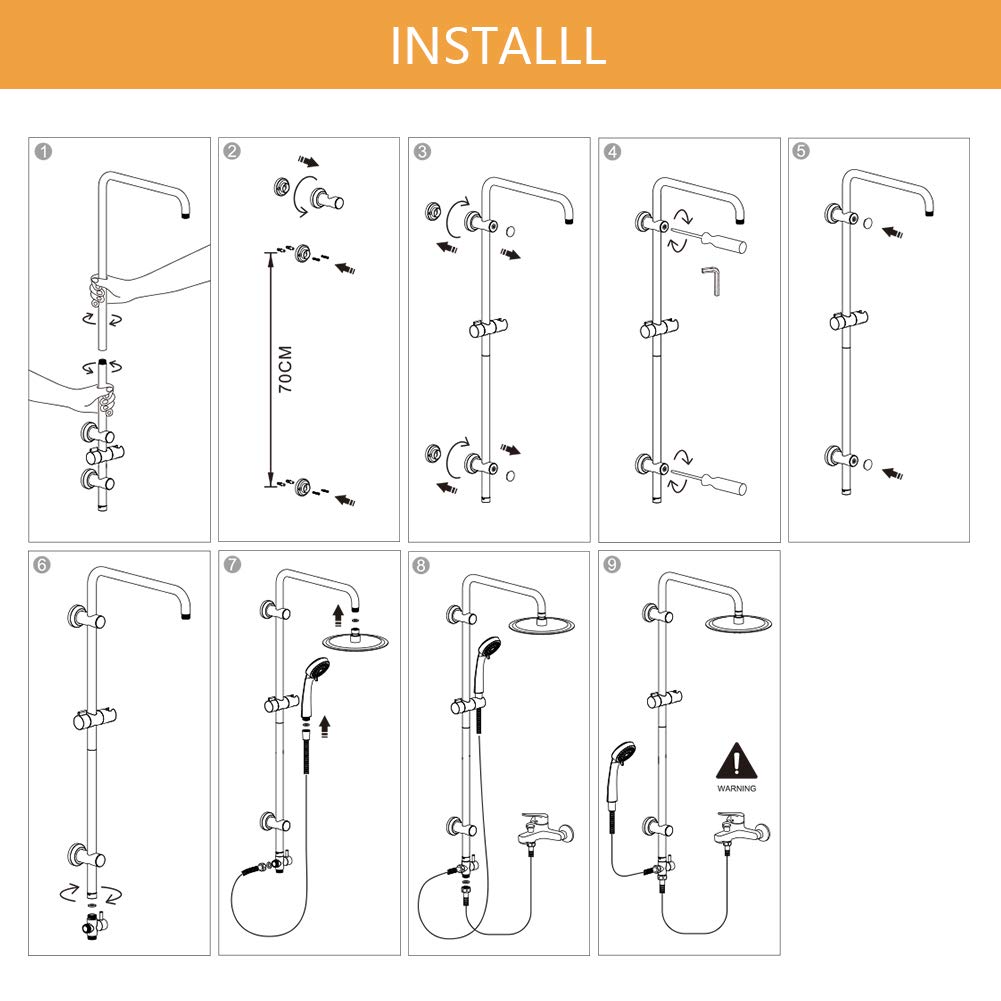 INSTALLL

1

2

70CM

3

4

5

6

7

8

9

WARNING