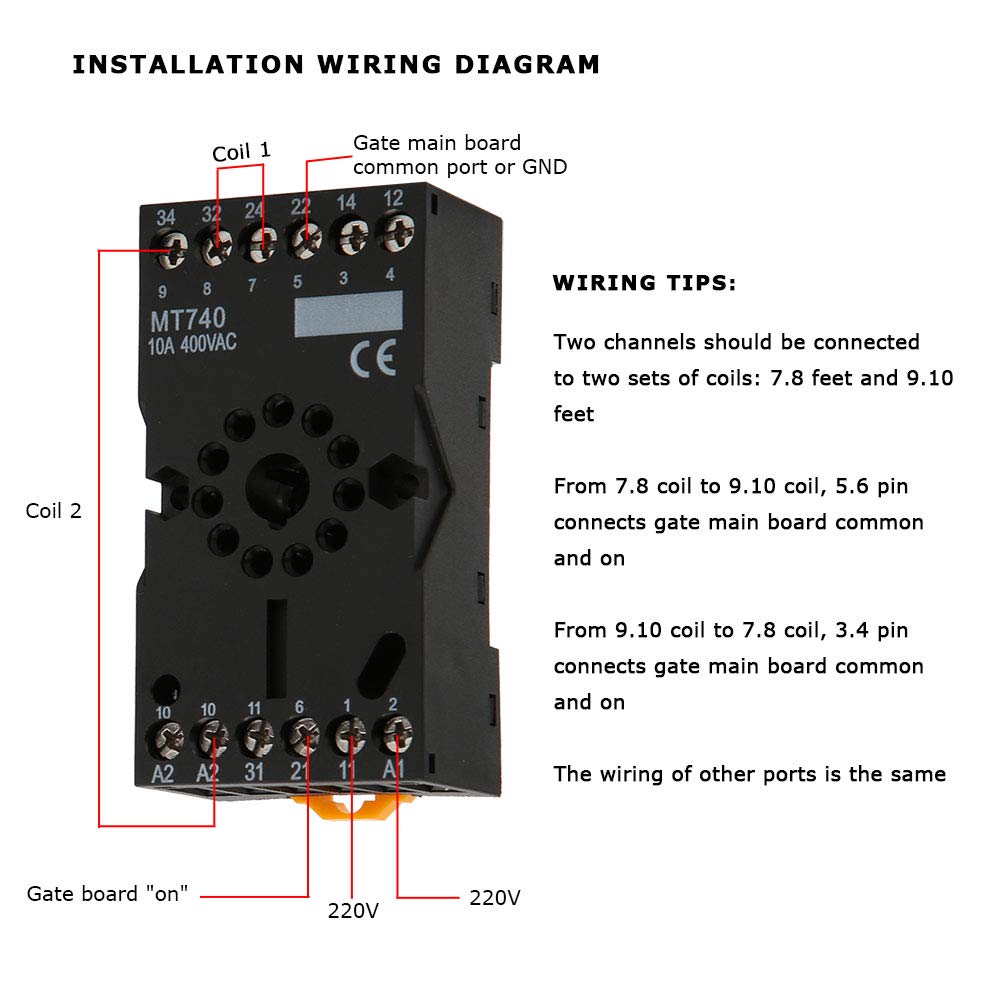 INSTALLATION WIRING DIAGRAM

Coil 1

Gate main board common port or GND

34 32 24 22 14 12

9 8 7 5 3 4

MT740
10A 400VAC

CE

Coil 2

10 10 11 6 1 2

A2 A2 31 21 11 A1

Gate board "on"

220V

220V

WIRING TIPS:

Two channels should be connected to two sets of coils: 7.8 feet and 9.10 feet

From 7.8 coil to 9.10 coil, 5.6 pin connects gate main board common and on

From 9.10 coil to 7.8 coil, 3.4 pin connects gate main board common and on

The wiring of other ports is the same