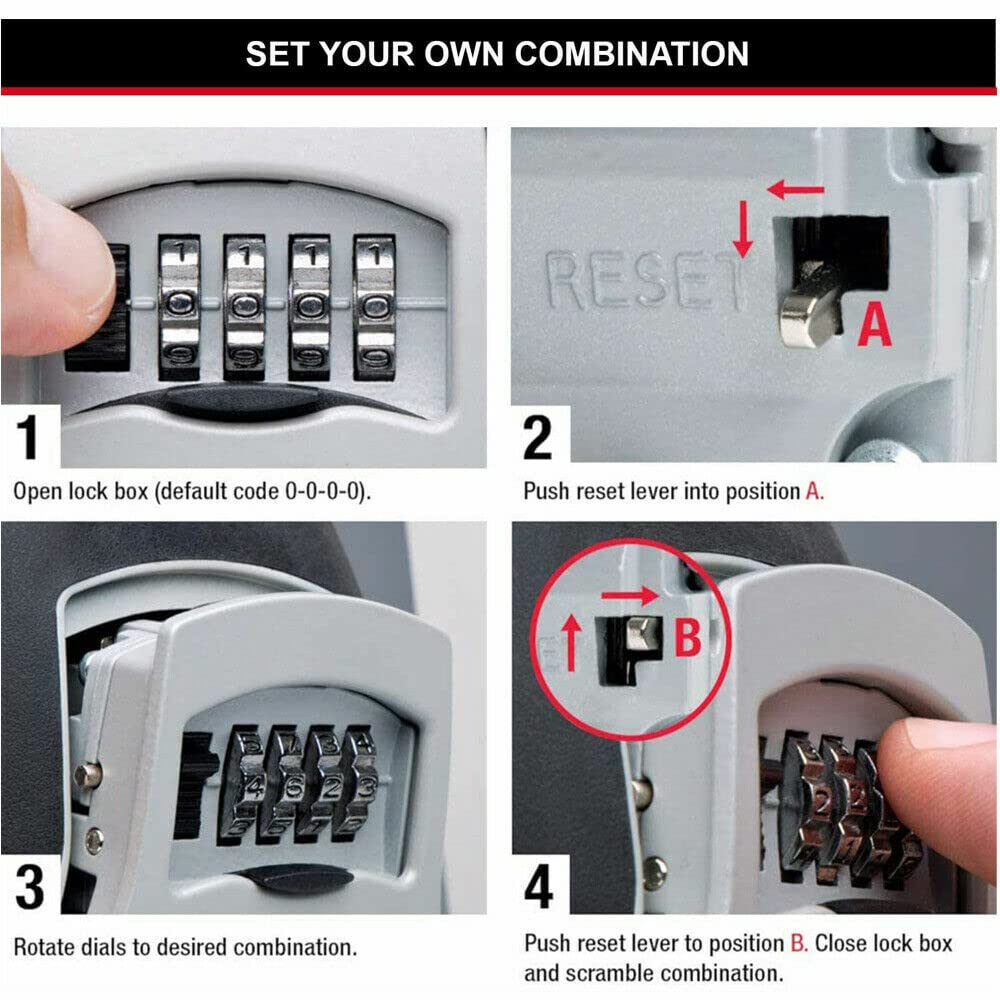 SET YOUR OWN COMBINATION

1 1 1 1
0 0 0 0
9 9 9 9

1

Open lock box (default code 0-0-0-0).

RESET

A

2

Push reset lever into position A.

5 7 3 4
4 6 2 3

3

Rotate dials to desired combination.

B

2 2

4

Push reset lever to position B. Close lock box and scramble combination.