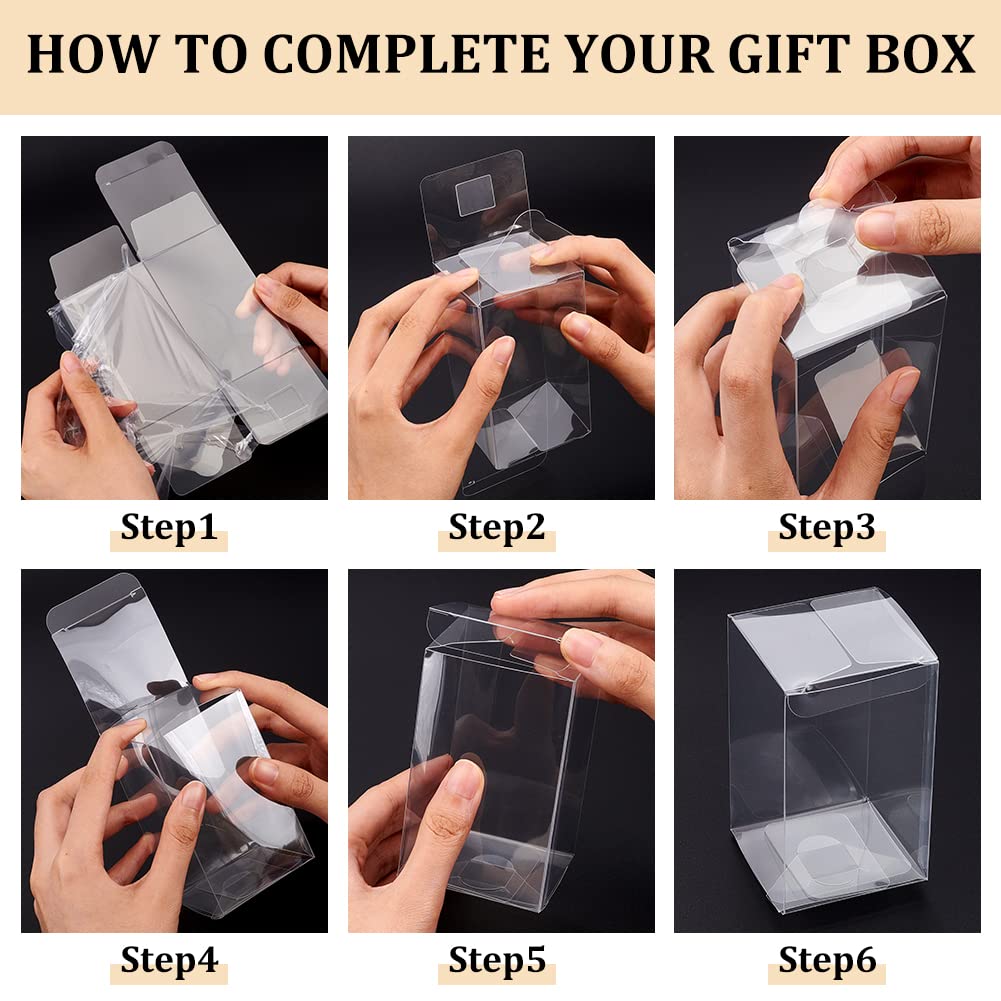 HOW TO COMPLETE YOUR GIFT BOX

Step1

Step2

Step3

Step4

Step5

Step6