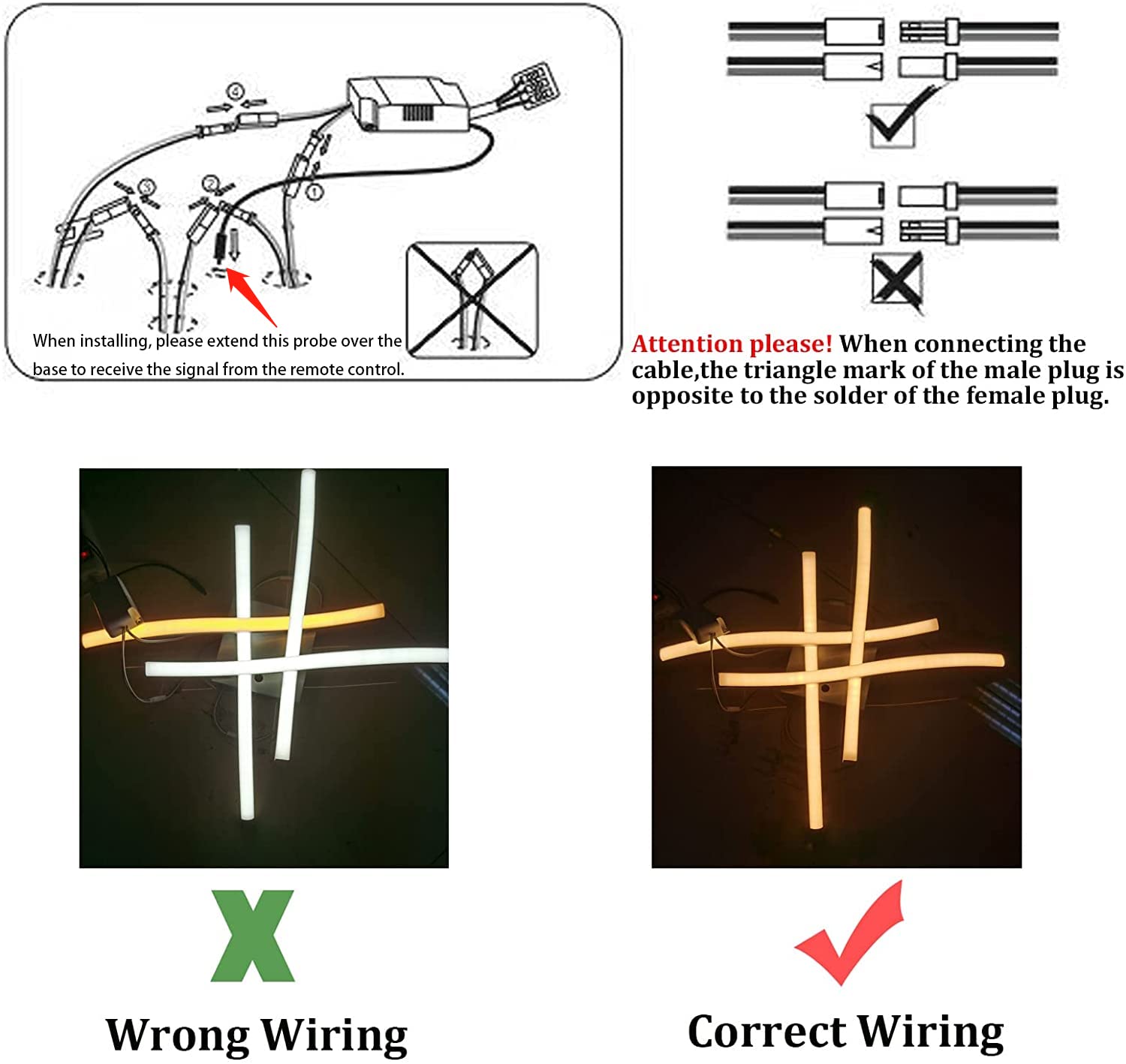 ④

③

②

①

When installing, please extend this probe over the base to receive the signal from the remote control.

Attention please! When connecting the cable,the triangle mark of the male plug is opposite to the solder of the female plug.

Wrong Wiring

Correct Wiring