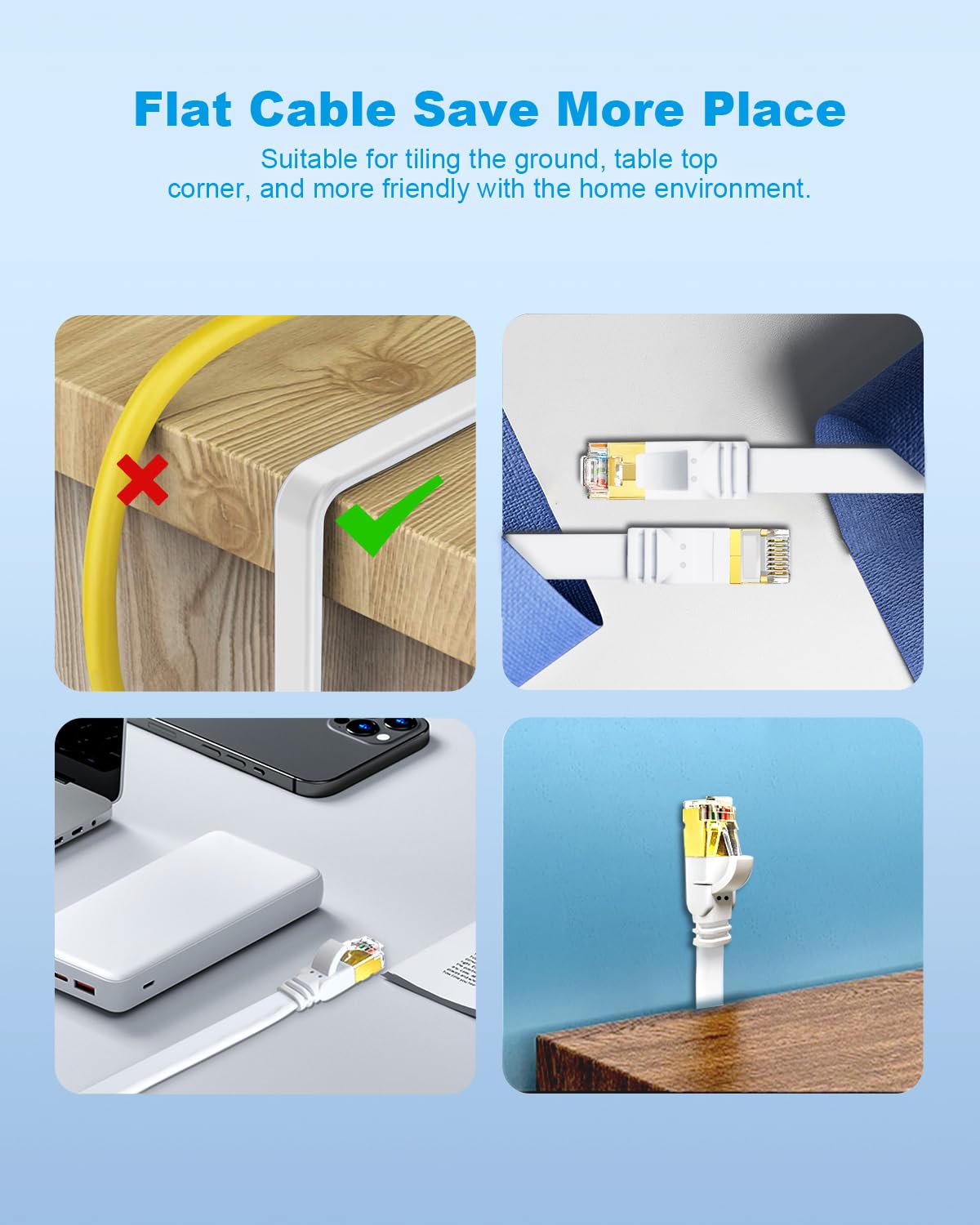 Flat Cable Save More Place

Suitable for tiling the ground, table top corner, and more friendly with the home environment.