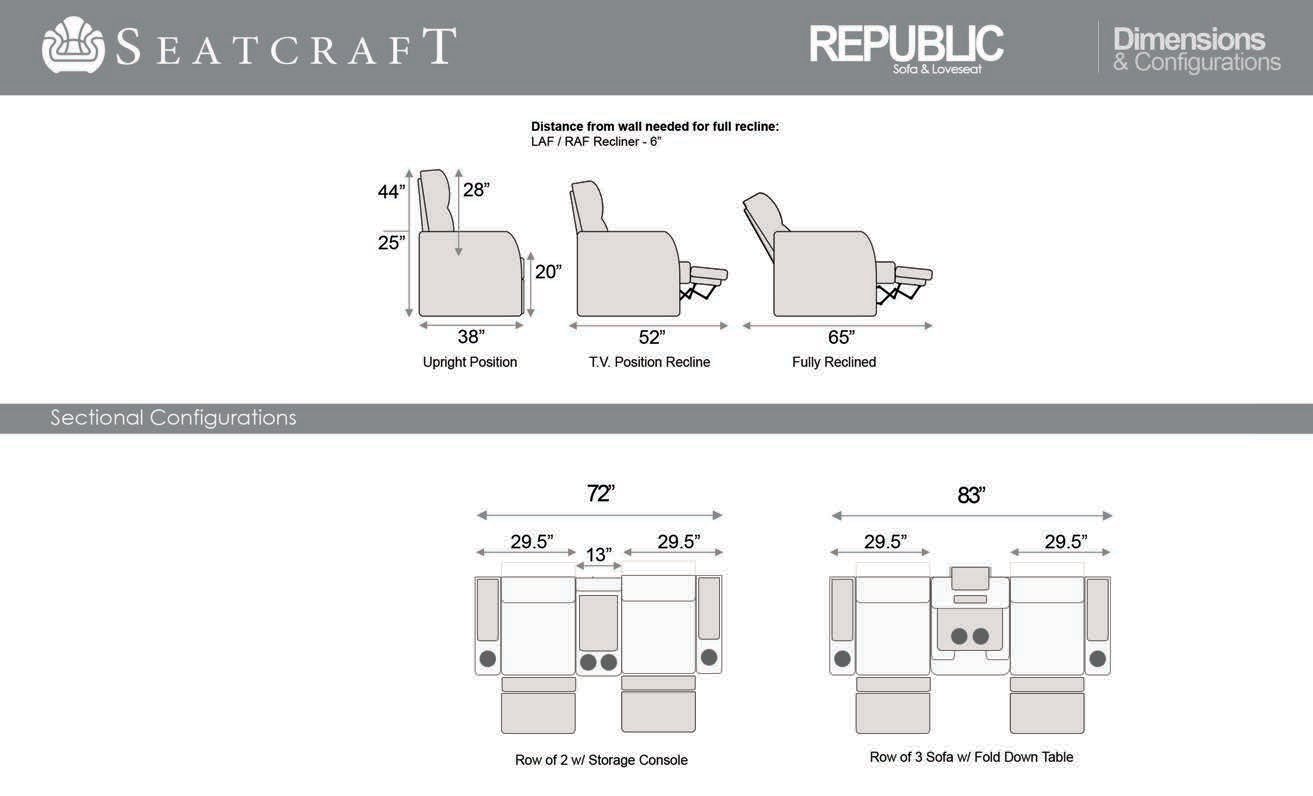 SEATCRAFT

REPUBLIC
Sofa & Loveseat

Dimensions
& Configurations

Distance from wall needed for full recline:
LAF / RAF Recliner - 6"

44"
28"
25"
20"
38"
Upright Position

52"
T.V. Position Recline

65"
Fully Reclined

Sectional Configurations

72"
29.5"
13"
29.5"
Row of 2 w/ Storage Console

83"
29.5"
29.5"
Row of 3 Sofa w/ Fold Down Table