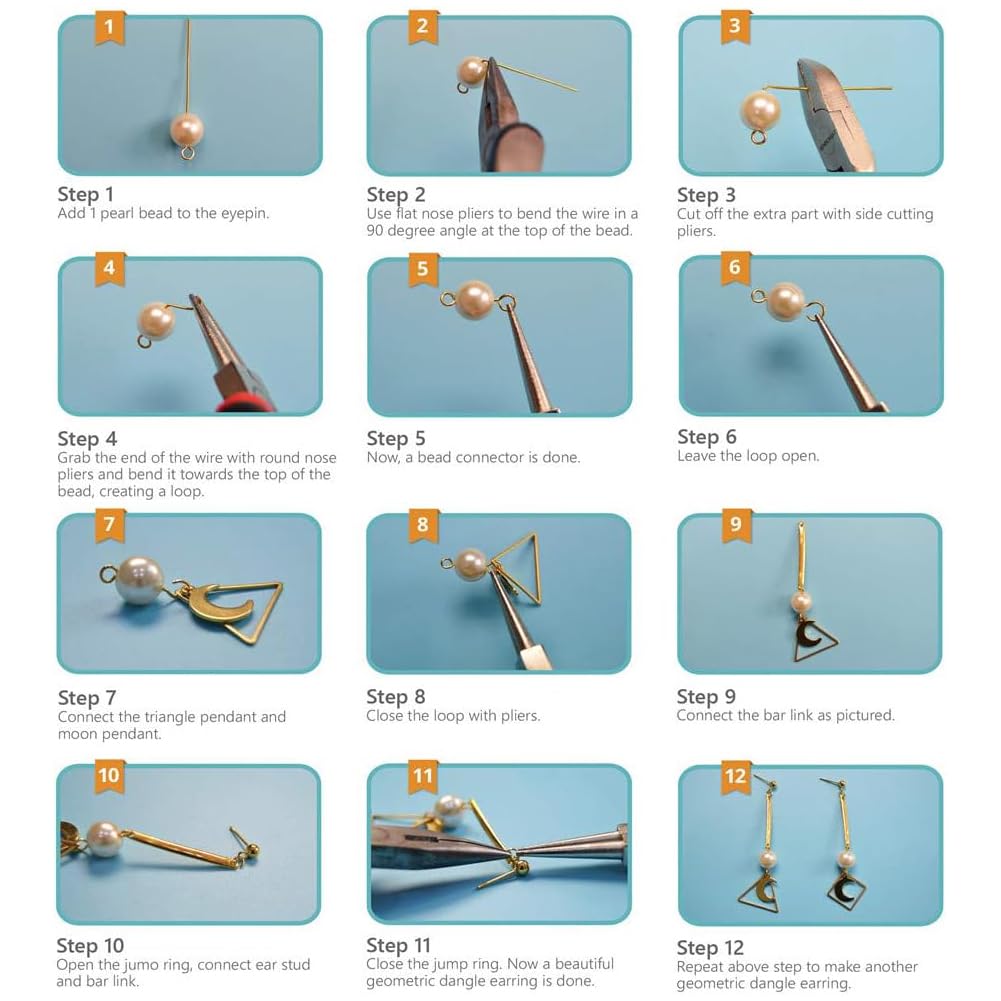 1

Step 1
Add 1 pearl bead to the eyepin.

2

Step 2
Use flat nose pliers to bend the wire in a 90 degree angle at the top of the bead.

3

Step 3
Cut off the extra part with side cutting pliers.

4

Step 4
Grab the end of the wire with round nose pliers and bend it towards the top of the bead, creating a loop.

5

Step 5
Now, a bead connector is done.

6

Step 6
Leave the loop open.

7

Step 7
Connect the triangle pendant and moon pendant.

8

Step 8
Close the loop with pliers.

9

Step 9
Connect the bar link as pictured.

10

Step 10
Open the jumo ring, connect ear stud and bar link.

11

Step 11
Close the jump ring. Now a beautiful geometric dangle earring is done.

12

Step 12
Repeat above step to make another geometric dangle earring.