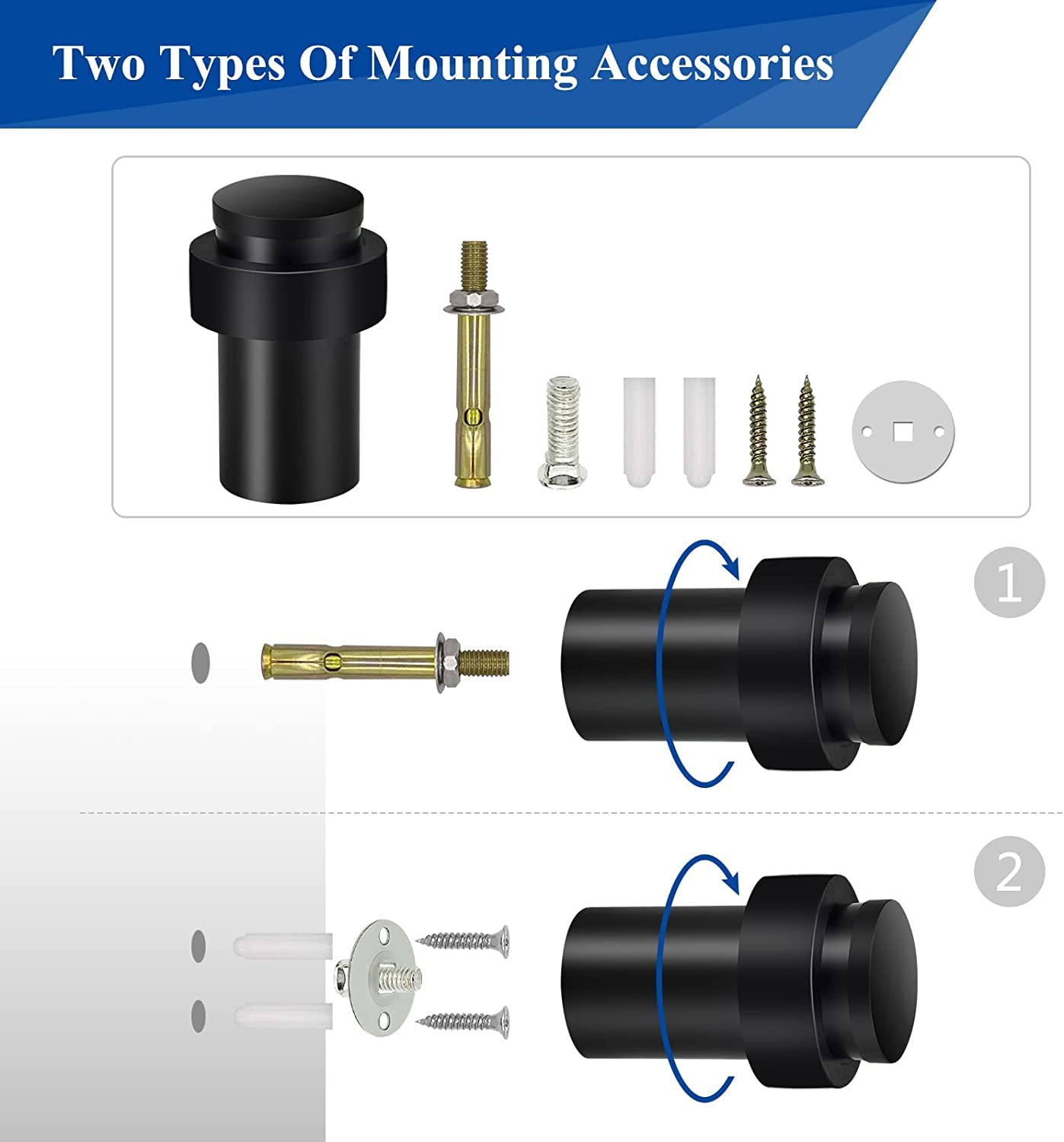 Two Types Of Mounting Accessories

1

2