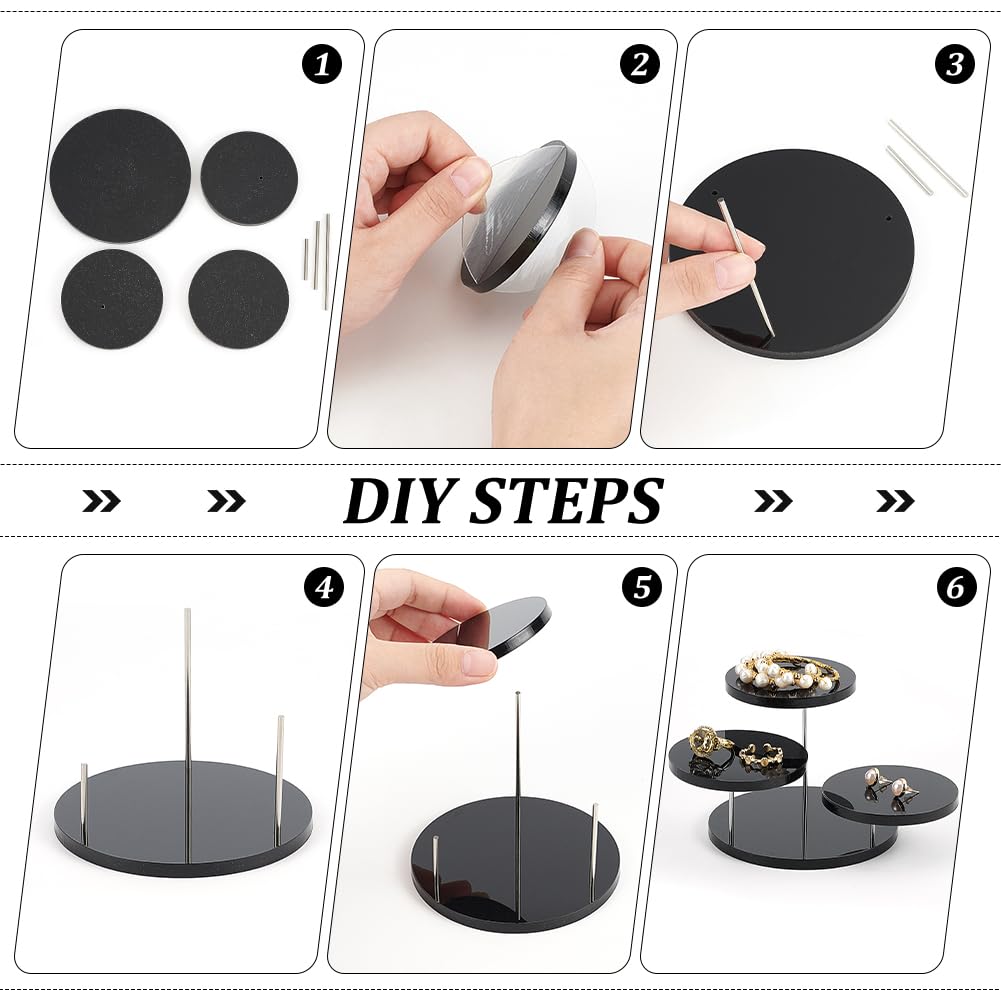 1

2

3

» » DIY STEPS » »

4

5

6