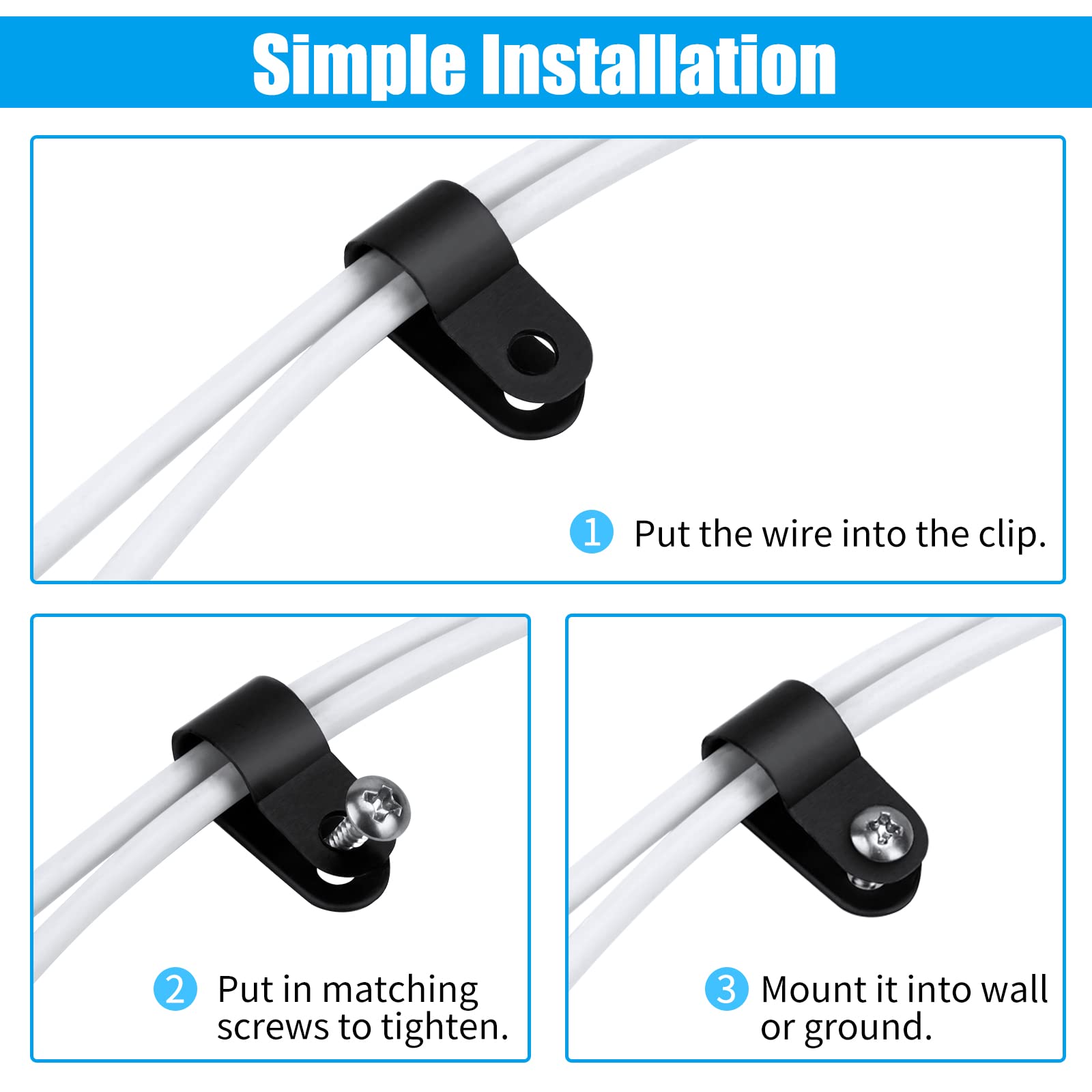 Simple Installation

1 Put the wire into the clip.

2 Put in matching screws to tighten.

3 Mount it into wall or ground.