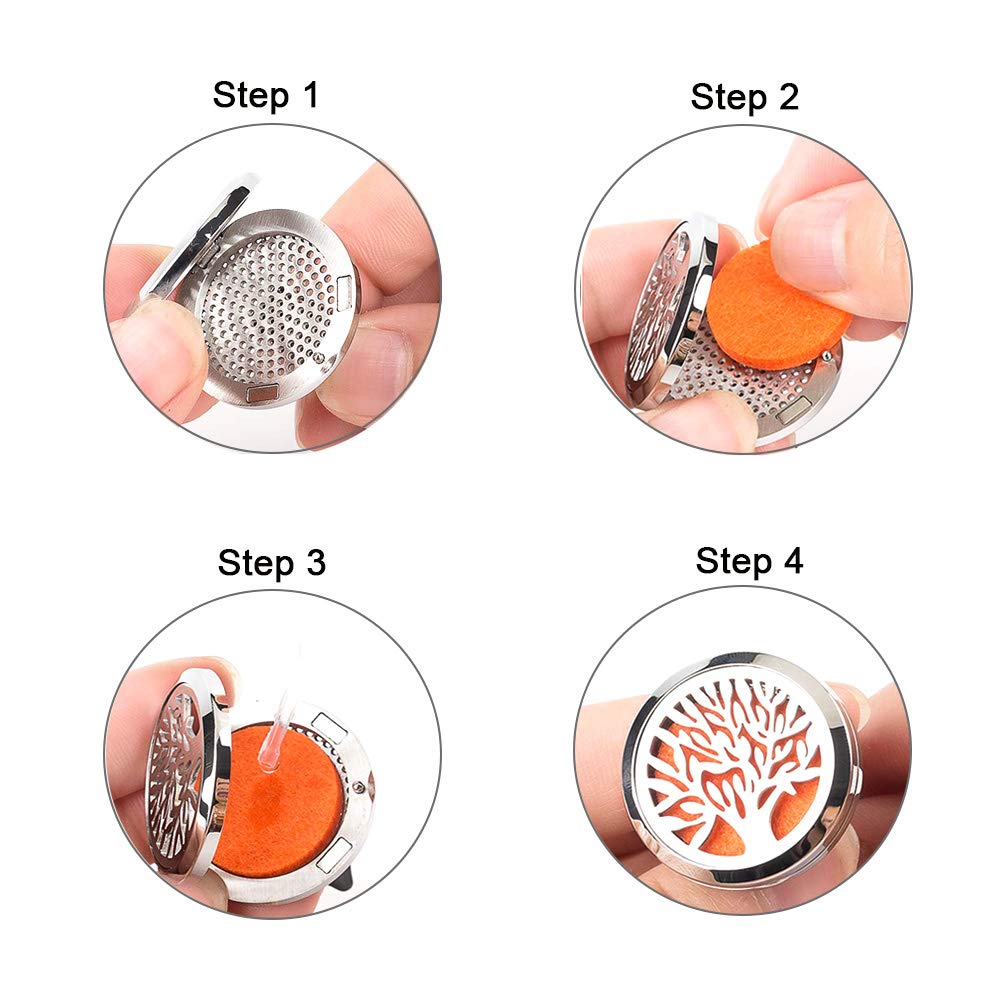 Step 1

Step 2

Step 3

Step 4