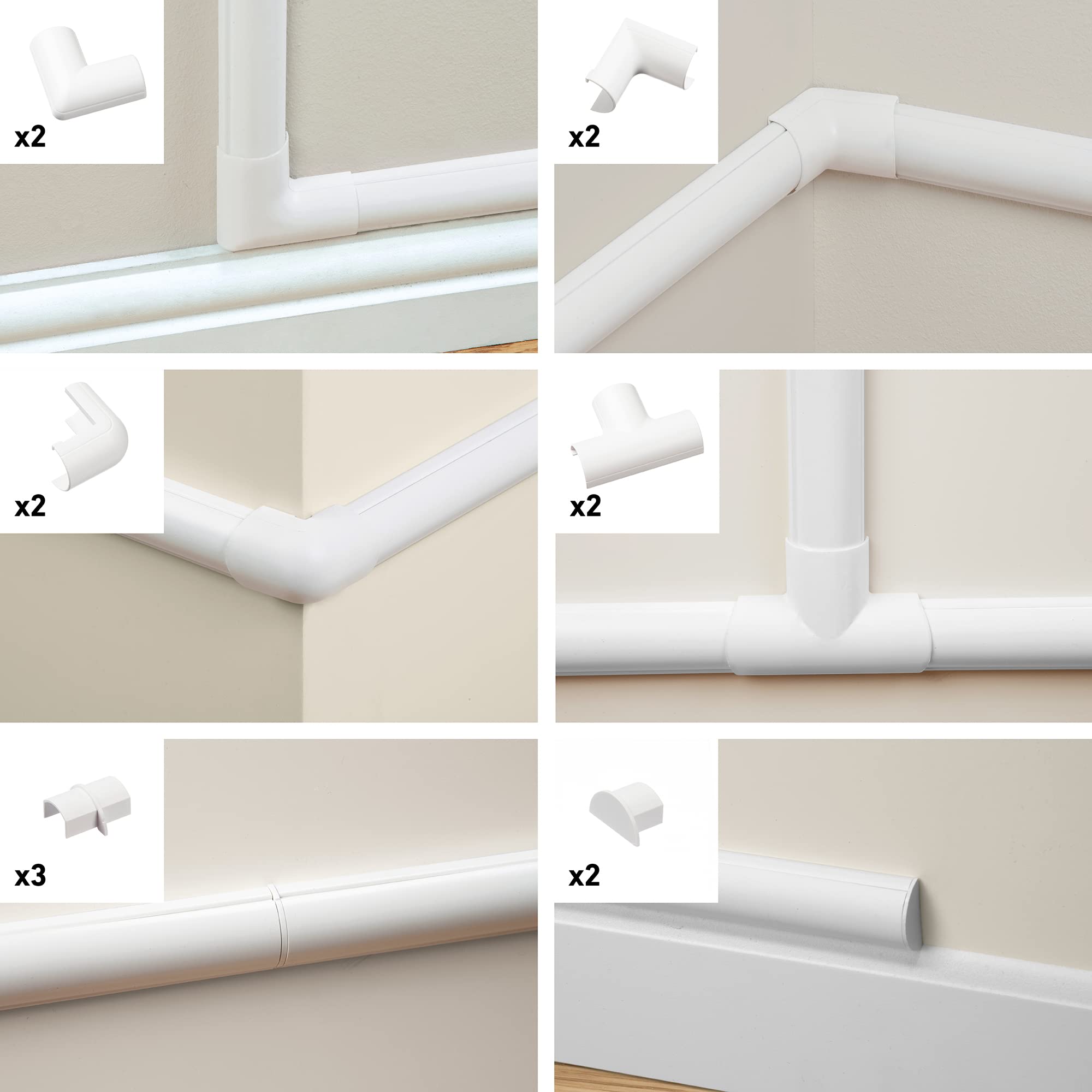 x2

x2

x2

x2

x3

x2