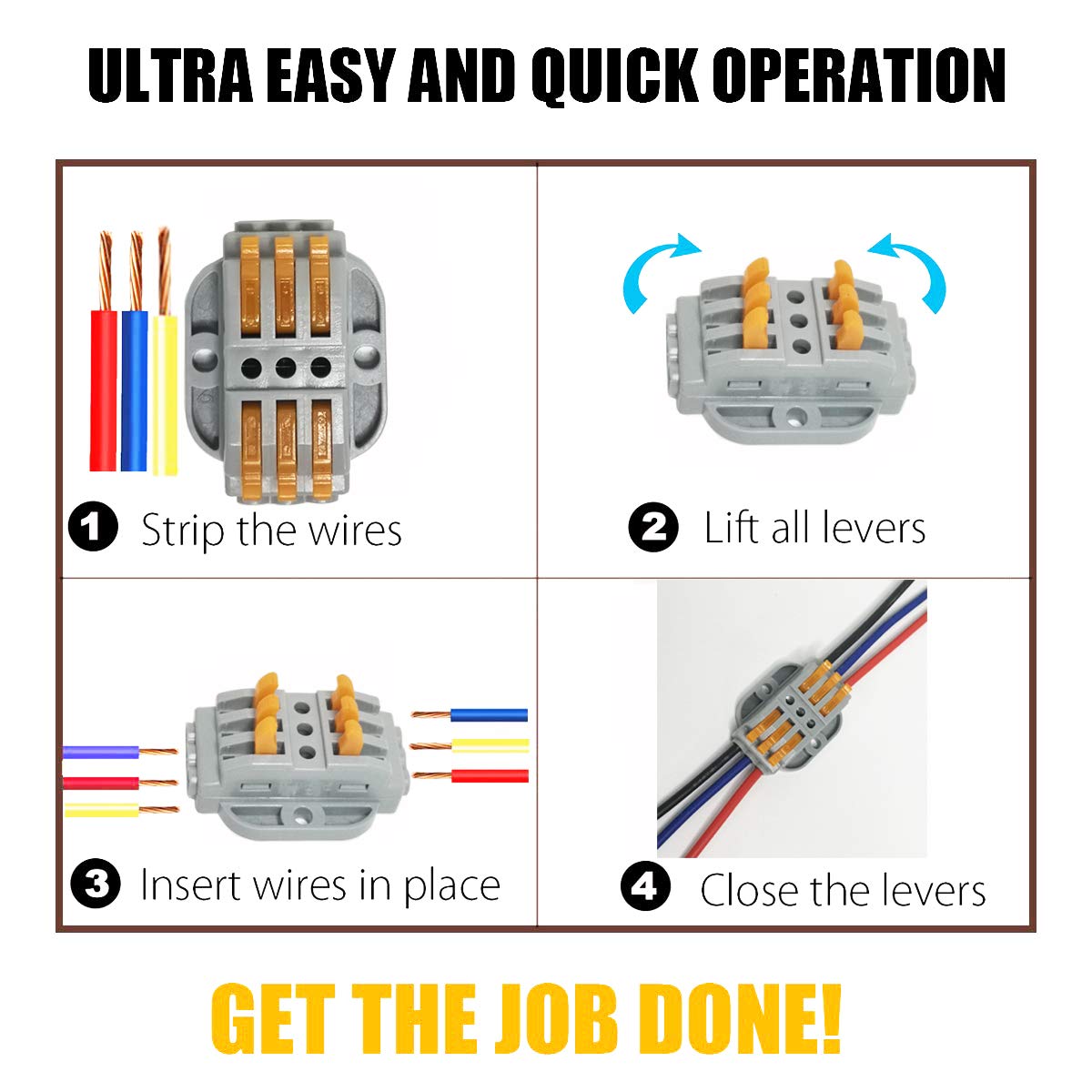 ULTRA EASY AND QUICK OPERATION

1 Strip the wires

2 Lift all levers

3 Insert wires in place

4 Close the levers

GET THE JOB DONE!