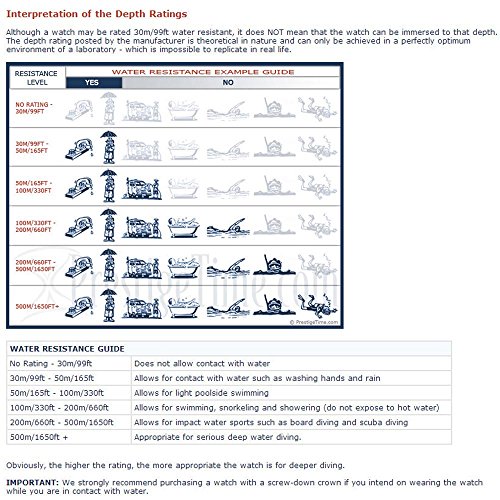 Interpretation of the Depth Ratings

Although a watch may be rated 30m/99ft water resistant, it does NOT mean that the watch can be immersed to that depth. The depth rating posted by the manufacturer is theoretical in nature and can only be achieved in a perfectly optimum environment of a laboratory - which is impossible to replicate in real life.

RESISTANCE LEVEL

WATER RESISTANCE EXAMPLE GUIDE

YES

NO

NO RATING - 30M/99FT

30M/99FT - 50M/165FT

50M/165FT - 100M/330FT

100M/330FT - 200M/660FT

200M/660FT - 500M/1650FT

500M/1650FT+

PrestigeTime.com

© PrestigeTime.com

| WATER RESISTANCE GUIDE | |
|---|---|
| No Rating - 30m/99ft | Does not allow contact with water |
| 30m/99ft - 50m/165ft | Allows for contact with water such as washing hands and rain |
| 50m/165ft - 100m/330ft | Allows for light poolside swimming |
| 100m/330ft - 200m/660ft | Allows for swimming, snorkeling and showering (do not expose to hot water) |
| 200m/660ft - 500m/1650ft | Allows for impact water sports such as board diving and scuba diving |
| 500m/1650ft + | Appropriate for serious deep water diving. |

Obviously, the higher the rating, the more appropriate the watch is for deeper diving.

IMPORTANT: We strongly recommend purchasing a watch with a screw-down crown if you intend on wearing the watch while you are in contact with water.