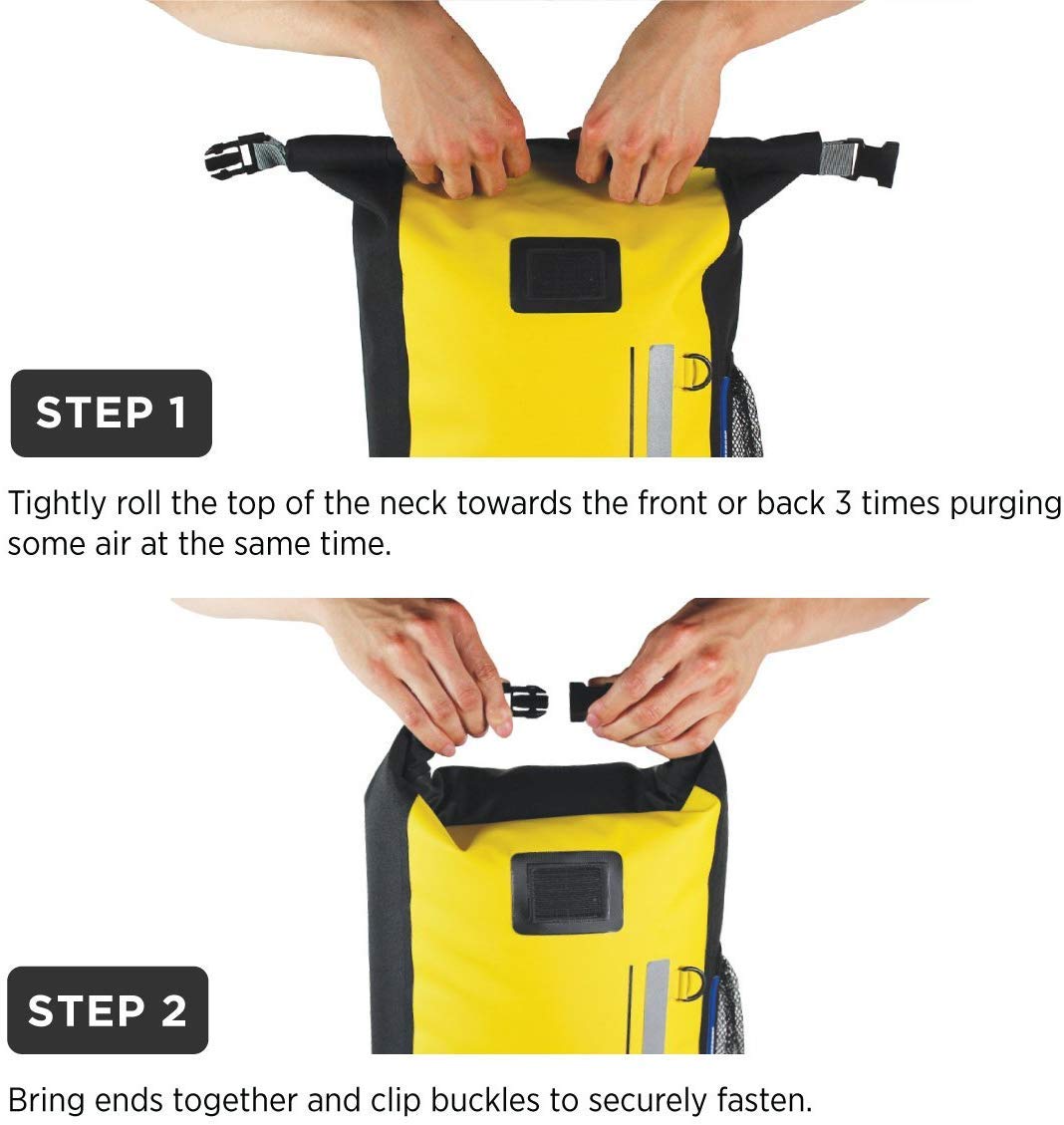 STEP 1

Tightly roll the top of the neck towards the front or back 3 times purging some air at the same time.

STEP 2

Bring ends together and clip buckles to securely fasten.