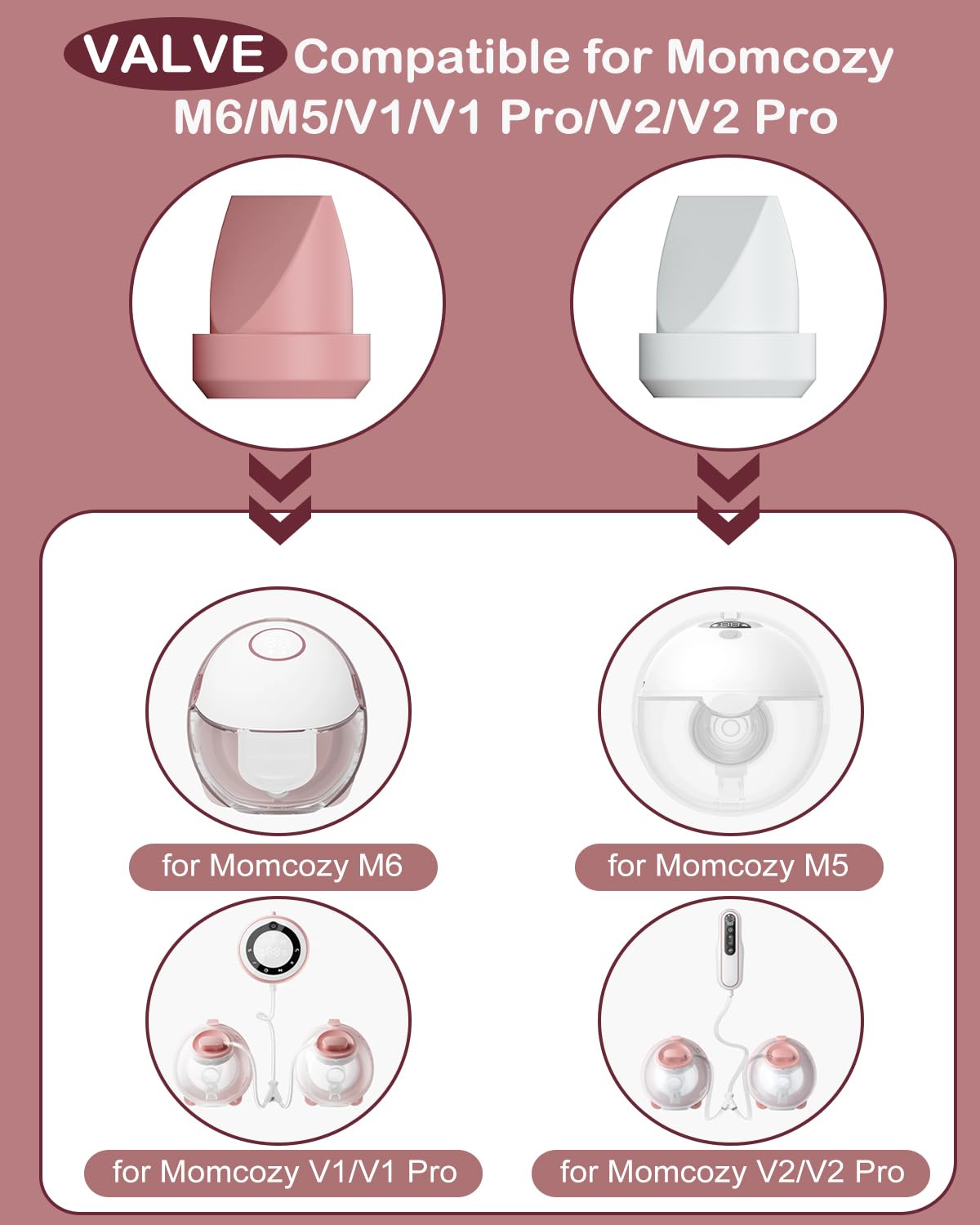 VALVE Compatible for Momcozy M6/M5/V1/V1 Pro/V2/V2 Pro

for Momcozy M6

for Momcozy M5

for Momcozy V1/V1 Pro

for Momcozy V2/V2 Pro