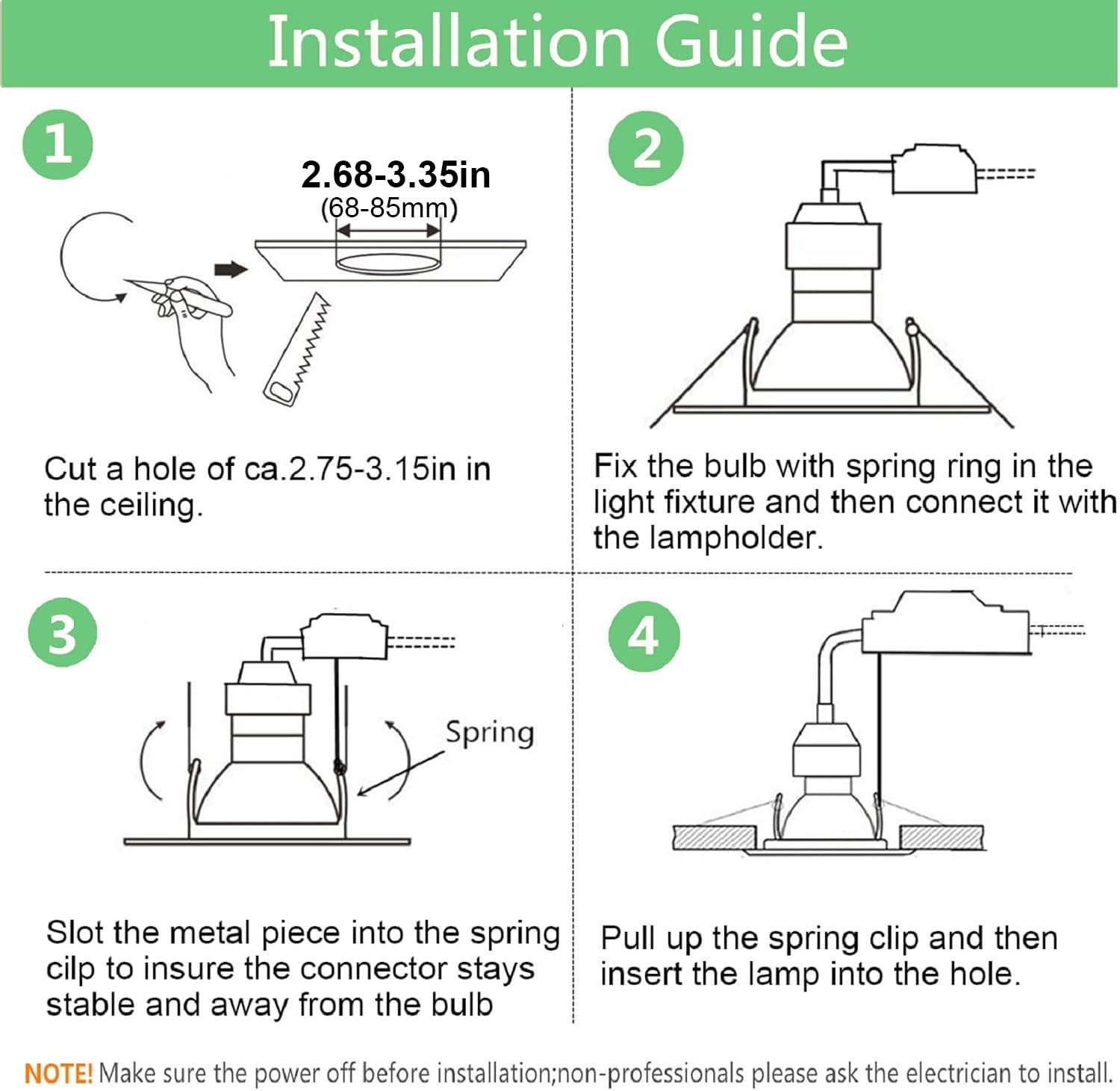 Installation Guide

1

2.68-3.35in
(68-85mm)

Cut a hole of ca.2.75-3.15in in the ceiling.

2

Fix the bulb with spring ring in the light fixture and then connect it with the lampholder.

3

Spring

Slot the metal piece into the spring cilp to insure the connector stays stable and away from the bulb

4

Pull up the spring clip and then insert the lamp into the hole.

NOTE! Make sure the power off before installation;non-professionals please ask the electrician to install.