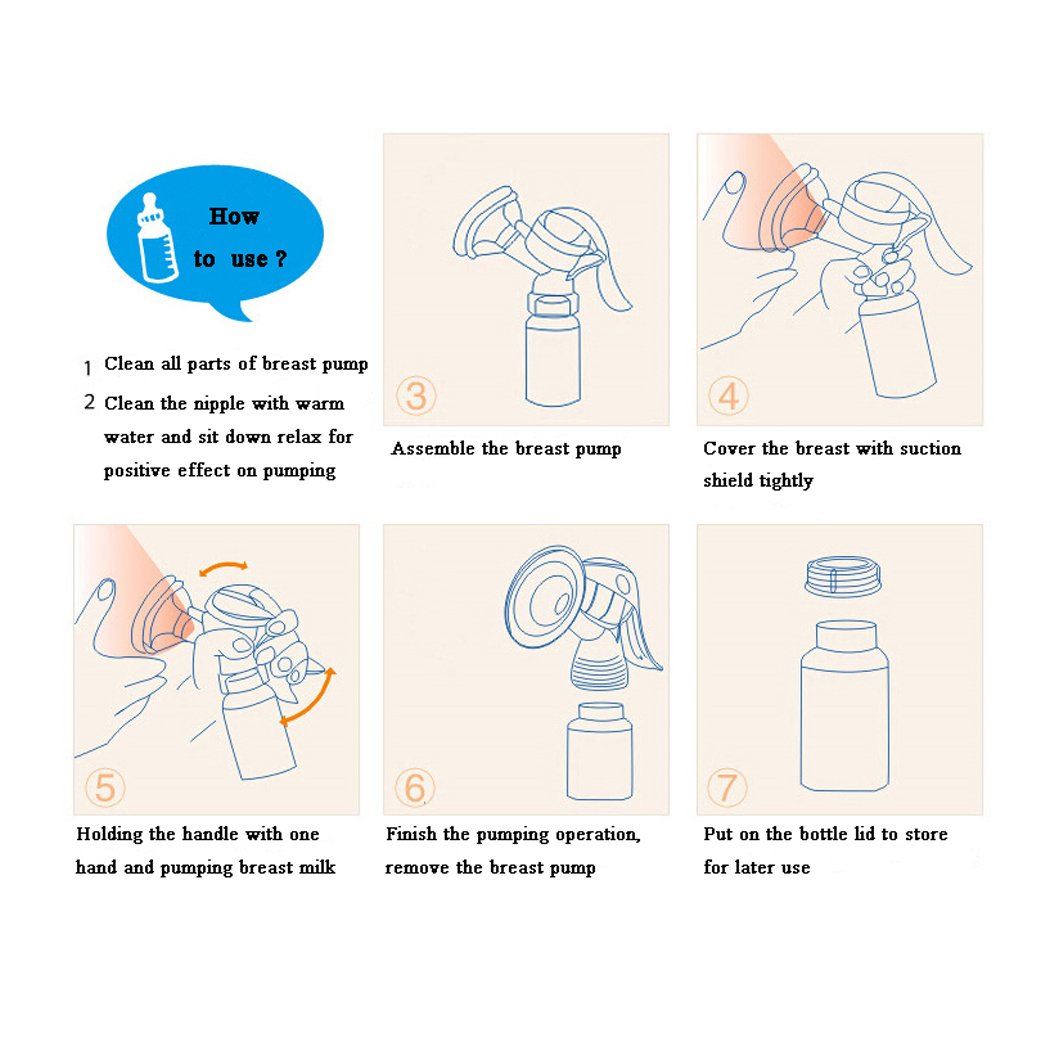 How to use ?

1 Clean all parts of breast pump

2 Clean the nipple with warm water and sit down relax for positive effect on pumping

3

Assemble the breast pump

4

Cover the breast with suction shield tightly

5

Holding the handle with one hand and pumping breast milk

6

Finish the pumping operation, remove the breast pump

7

Put on the bottle lid to store for later use