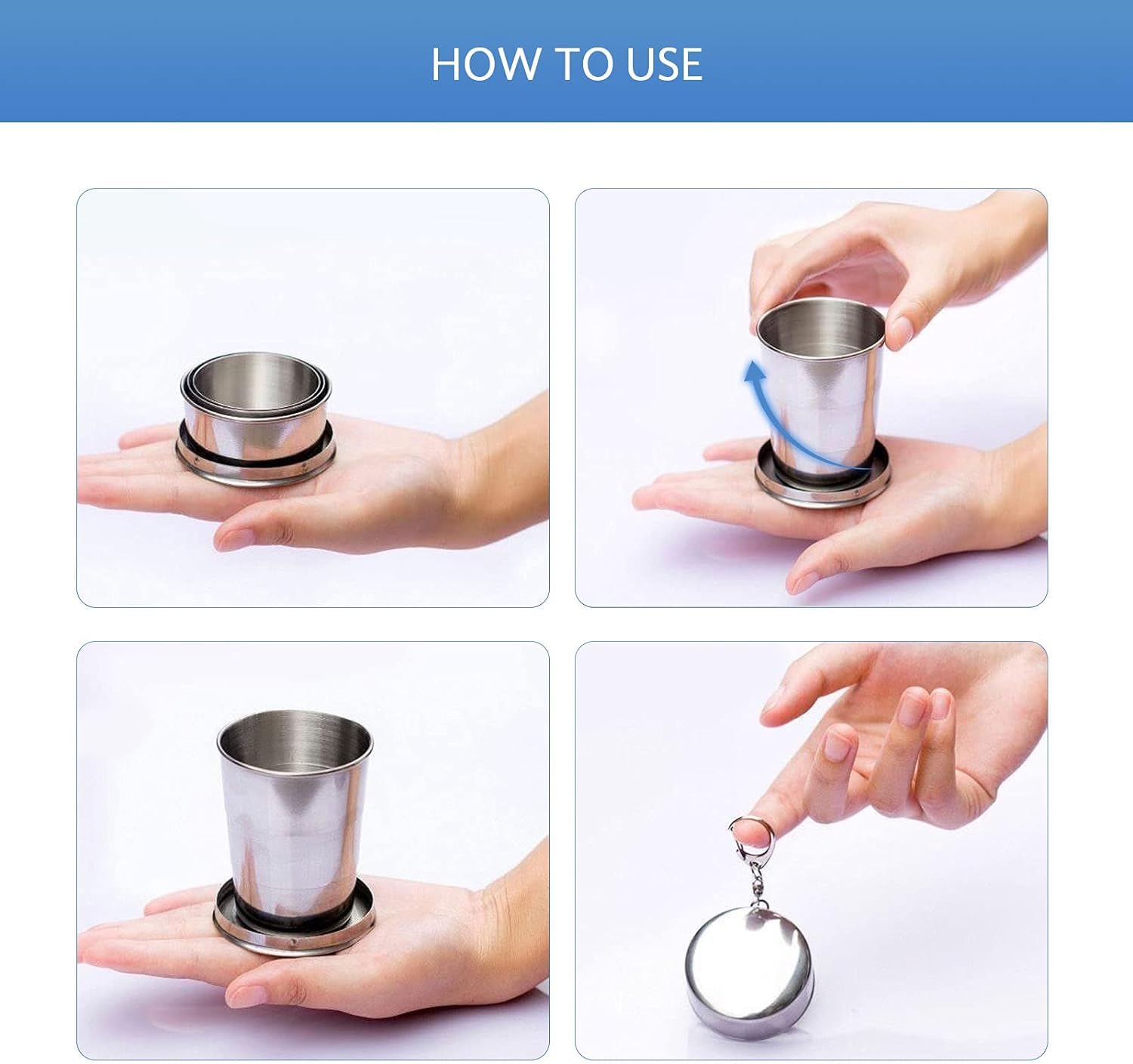 HOW TO USE