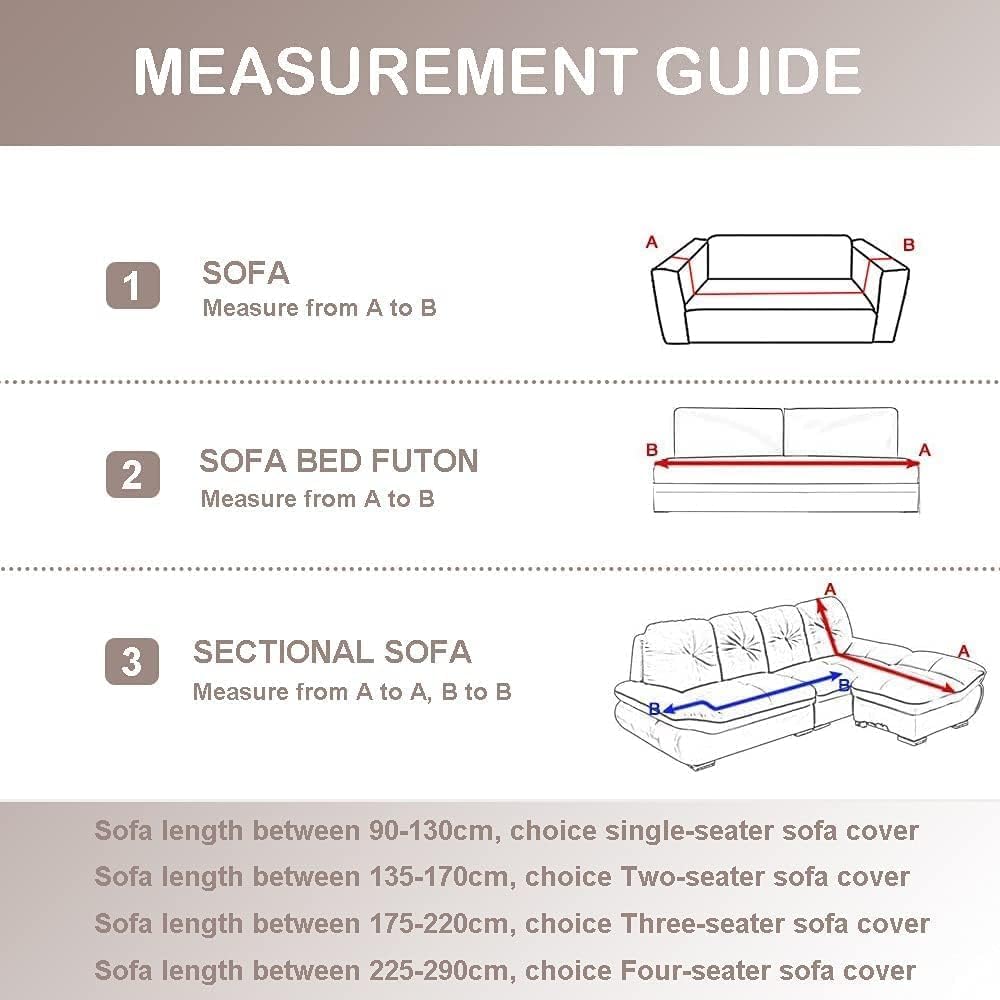 MEASUREMENT GUIDE

1 SOFA
Measure from A to B

A B

2 SOFA BED FUTON
Measure from A to B

B A

3 SECTIONAL SOFA
Measure from A to A, B to B

A A B B

Sofa length between 90-130cm, choice single-seater sofa cover
Sofa length between 135-170cm, choice Two-seater sofa cover
Sofa length between 175-220cm, choice Three-seater sofa cover
Sofa length between 225-290cm, choice Four-seater sofa cover